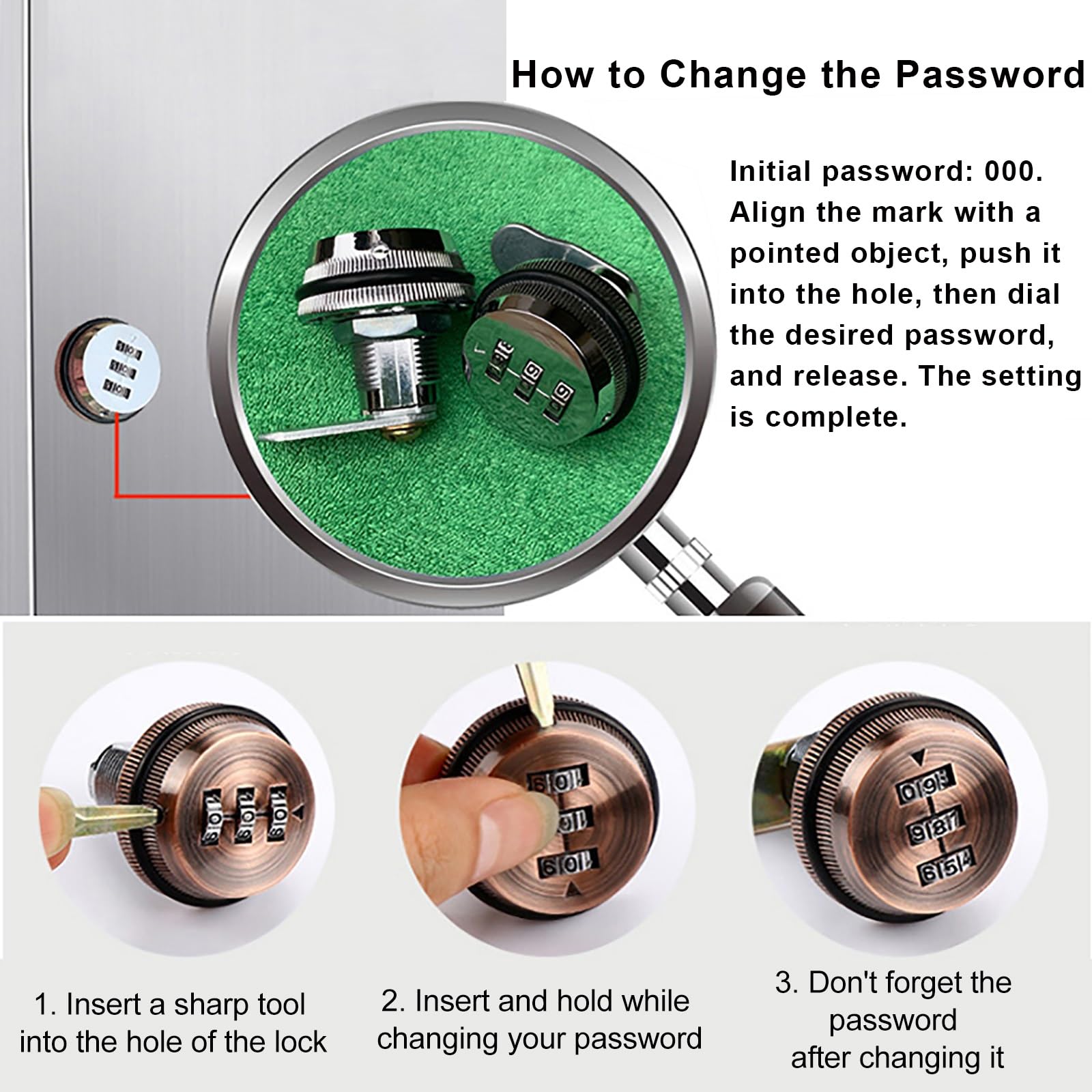 How to Change the Password

Initial password: 000. Align the mark with a pointed object, push it into the hole, then dial the desired password, and release. The setting is complete.

1. Insert a sharp tool into the hole of the lock

2. Insert and hold while changing your password

3. Don't forget the password after changing it