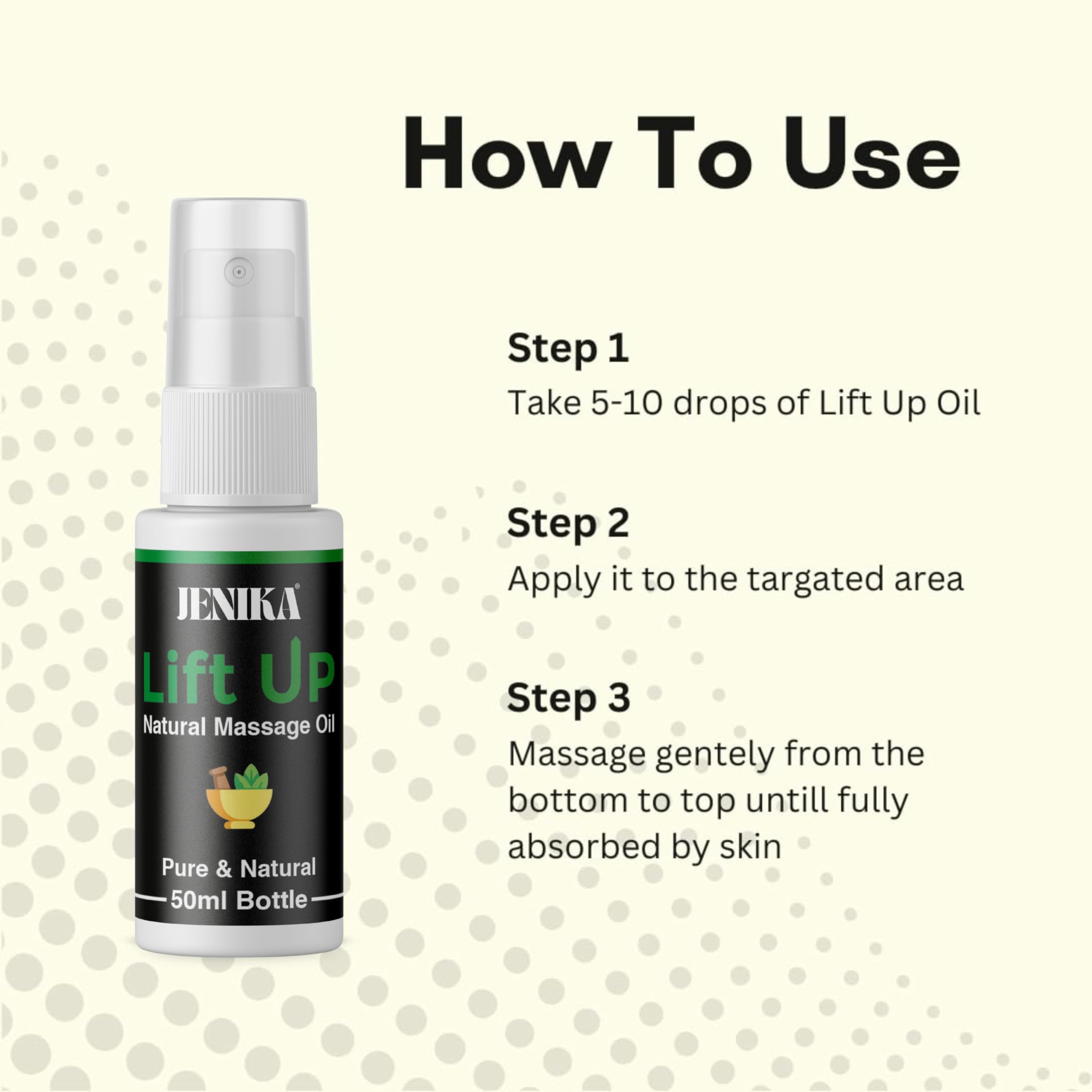 How To Use

JENIKA®
Lift Up
Natural Massage Oil
Pure & Natural
50ml Bottle

Step 1
Take 5-10 drops of Lift Up Oil

Step 2
Apply it to the targated area

Step 3
Massage gentely from the bottom to top untill fully absorbed by skin