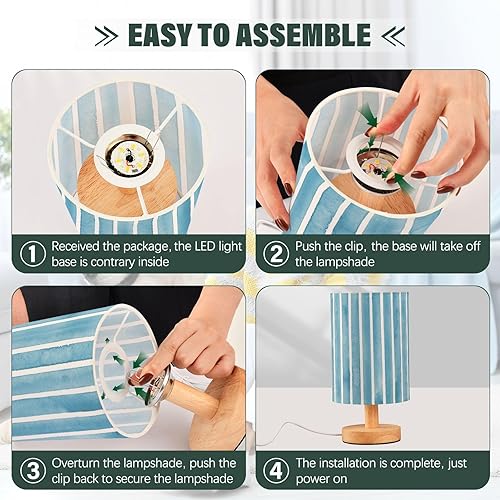 EASY TO ASSEMBLE

① Received the package, the LED light base is contrary inside

② Push the clip, the base will take off the lampshade

③ Overturn the lampshade, push the clip back to secure the lampshade

④ The installation is complete, just power on