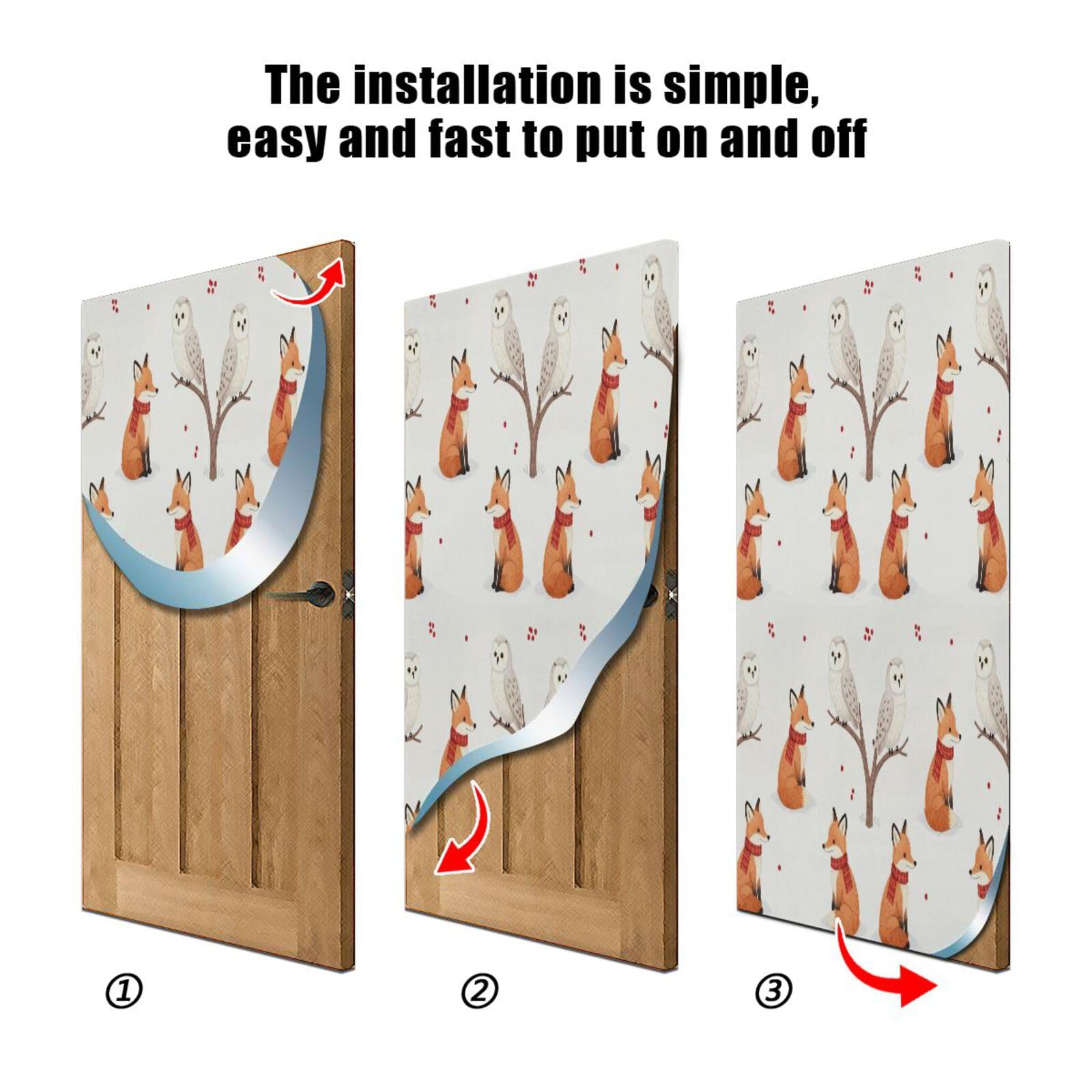 The installation is simple, easy and fast to put on and off

①

②

③