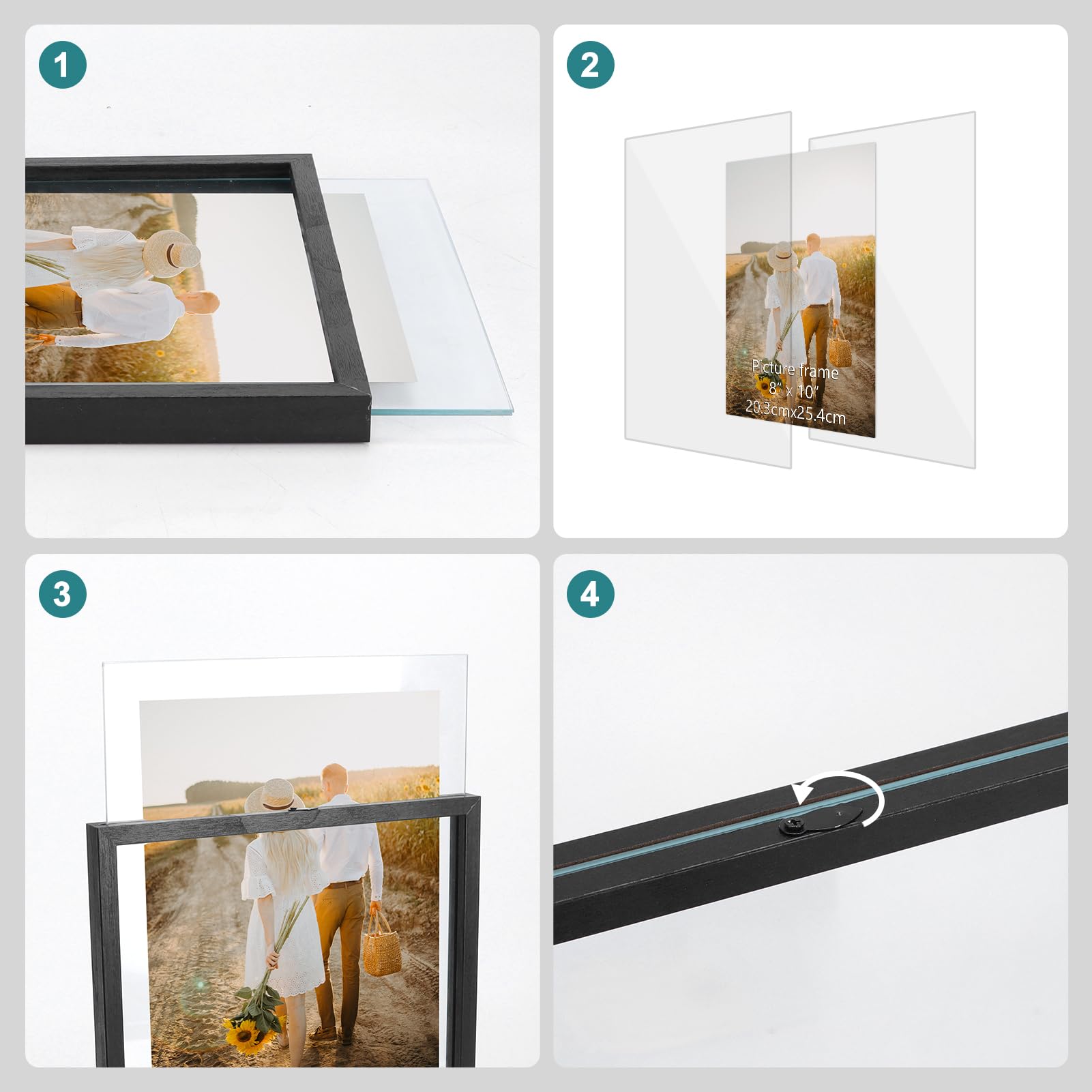 1

2

Picture frame
8" x 10"
20.3cmx25.4cm

3

4