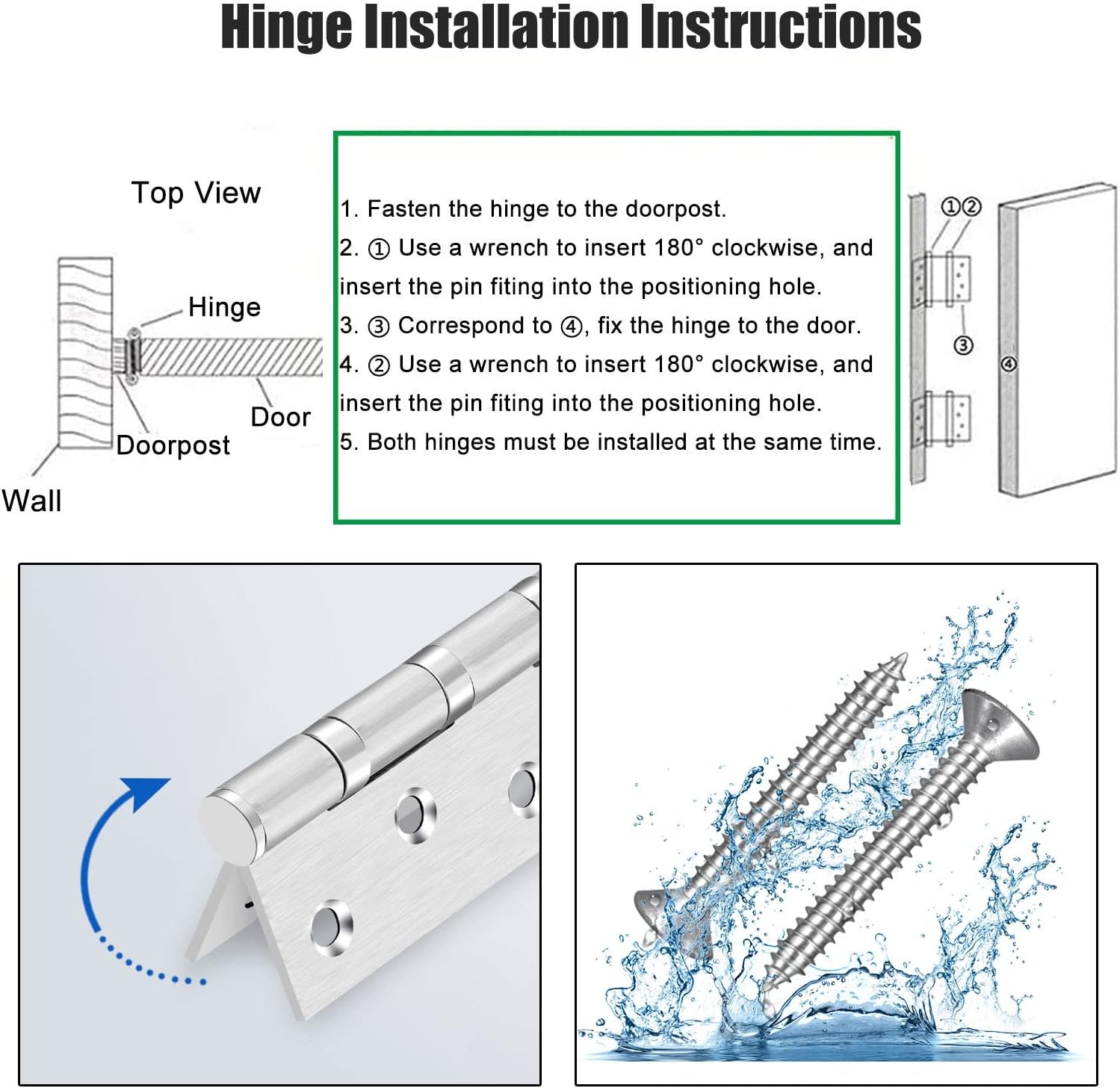 Hinge Installation Instructions

Top View

Hinge

Door

Doorpost

Wall

1. Fasten the hinge to the doorpost.
2. ① Use a wrench to insert 180° clockwise, and insert the pin fiting into the positioning hole.
3. ③ Correspond to ④, fix the hinge to the door.
4. ② Use a wrench to insert 180° clockwise, and insert the pin fiting into the positioning hole.
5. Both hinges must be installed at the same time.

①②

③

④