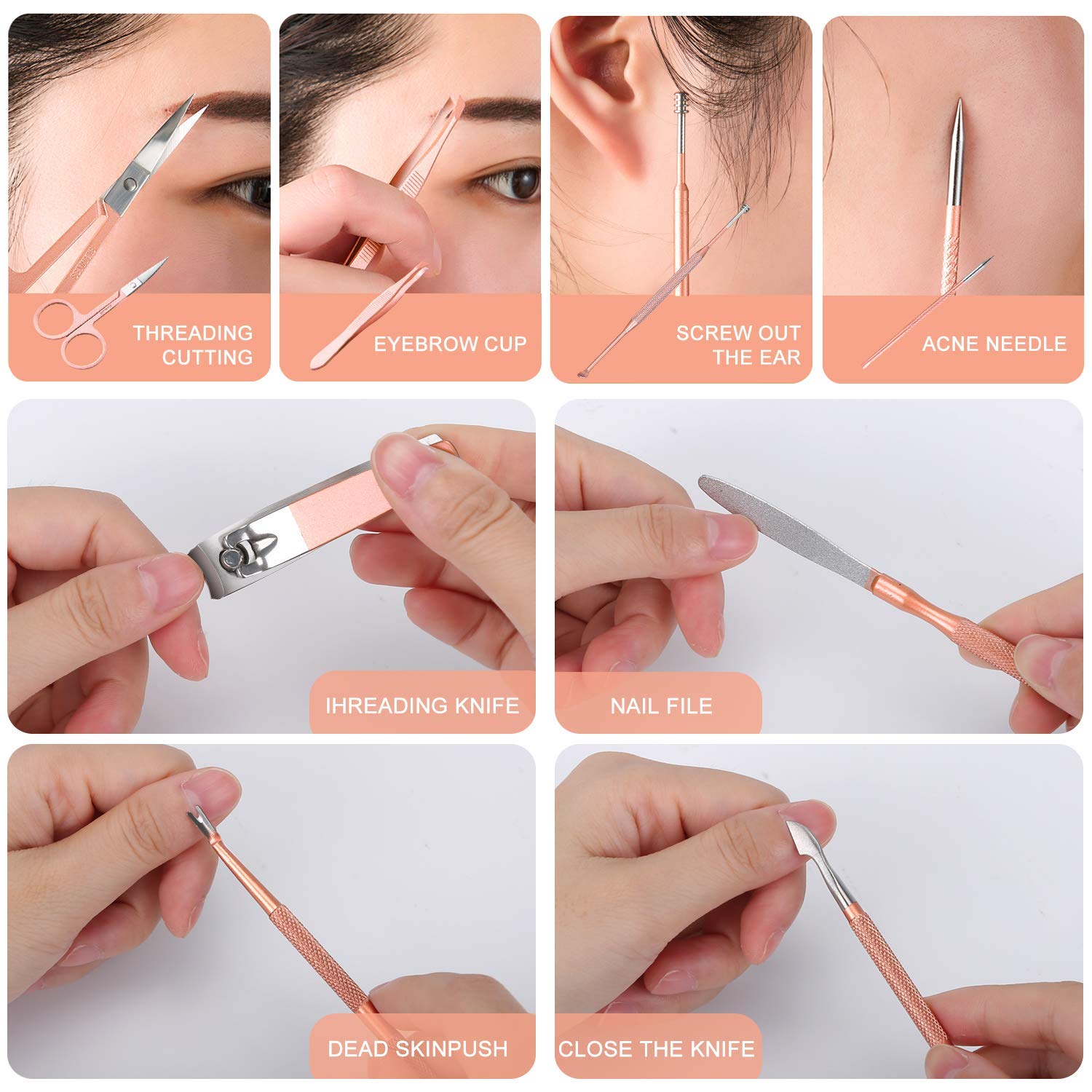 THREADING CUTTING

EYEBROW CUP

SCREW OUT THE EAR

ACNE NEEDLE

IHREADING KNIFE

NAIL FILE

DEAD SKINPUSH

CLOSE THE KNIFE