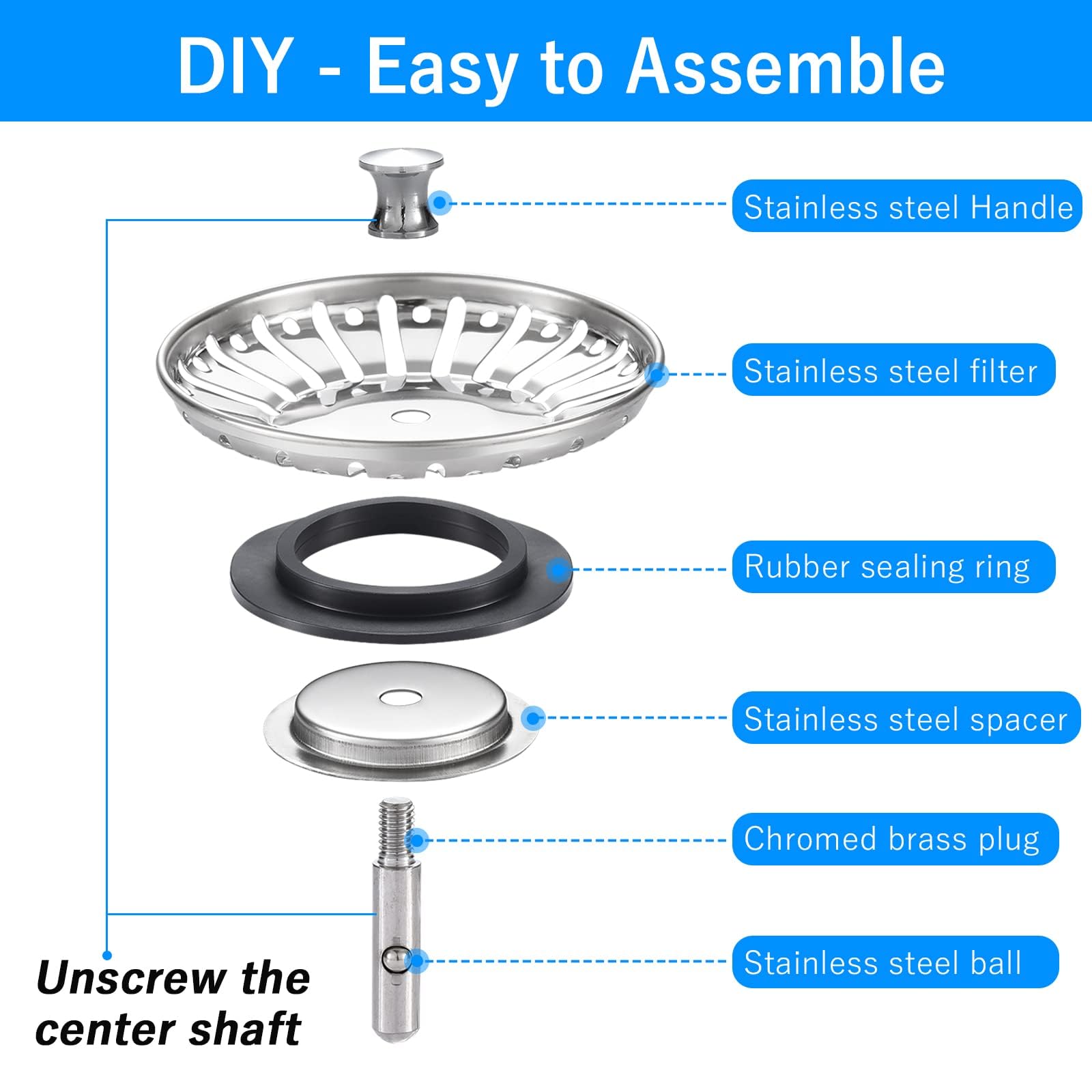 DIY - Easy to Assemble

Stainless steel Handle

Stainless steel filter

Rubber sealing ring

Stainless steel spacer

Chromed brass plug

Stainless steel ball

Unscrew the center shaft