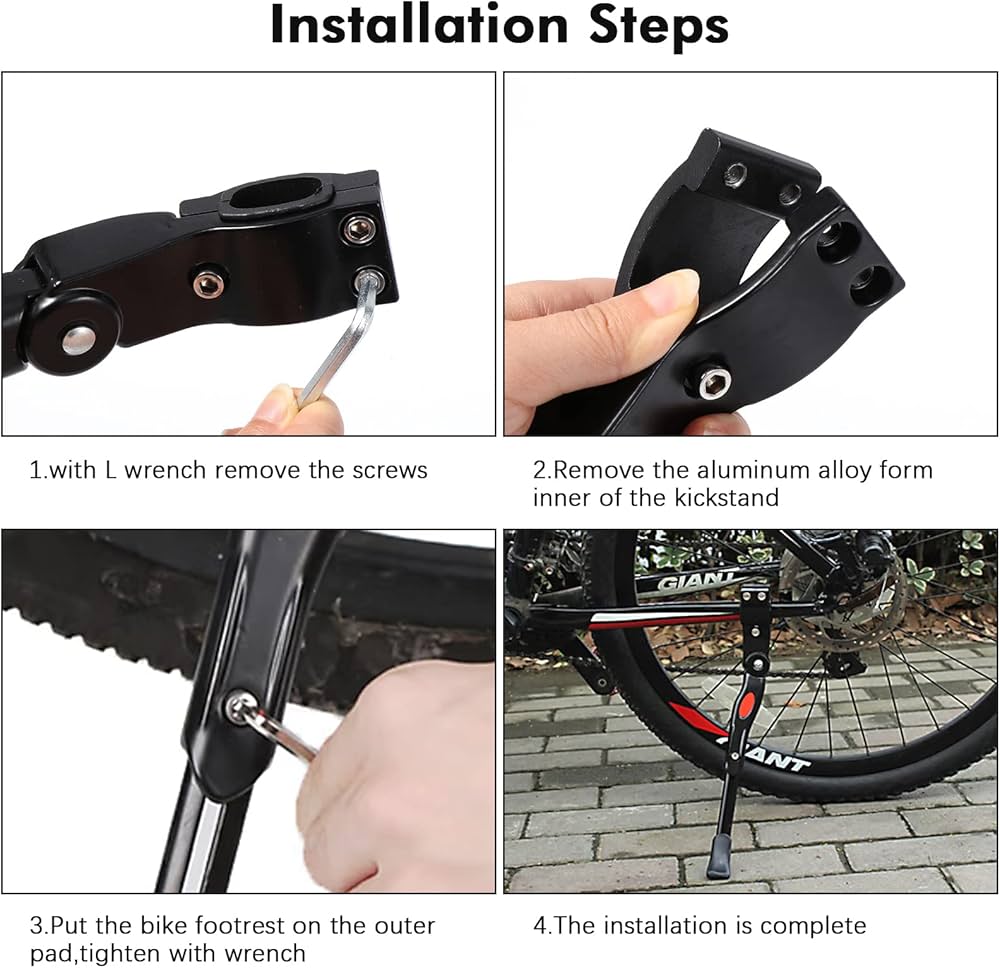 Installation Steps

1.with L wrench remove the screws

2.Remove the aluminum alloy form inner of the kickstand

GIANT

GIANT

3.Put the bike footrest on the outer pad,tighten with wrench

4.The installation is complete