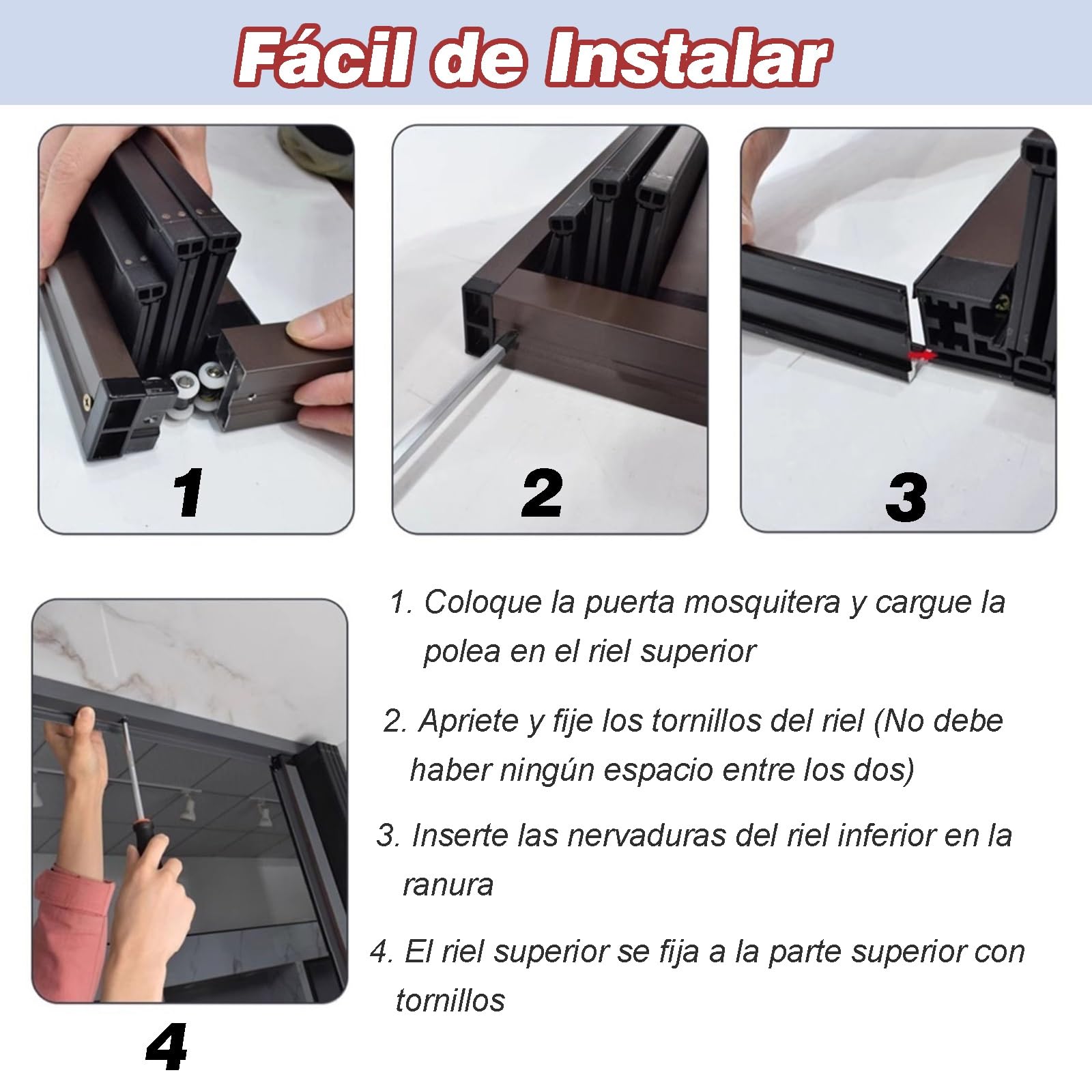 Fácil de Instalar

1

2

3

4

1. Coloque la puerta mosquitera y cargue la polea en el riel superior

2. Apriete y fije los tornillos del riel (No debe haber ningún espacio entre los dos)

3. Inserte las nervaduras del riel inferior en la ranura

4. El riel superior se fija a la parte superior con tornillos