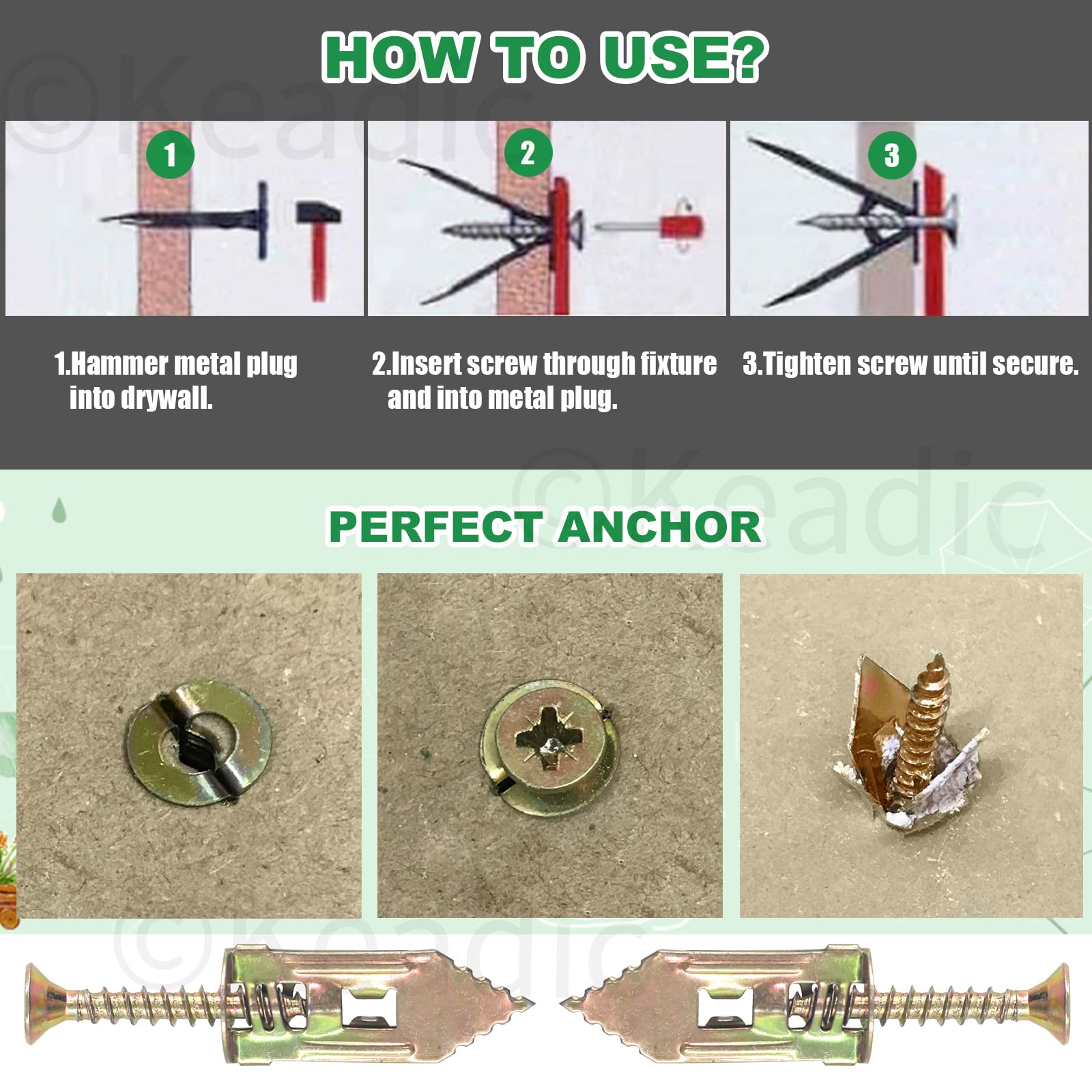 HOW TO USE?

©Keadic

1

2

3

1.Hammer metal plug into drywall.

2.Insert screw through fixture and into metal plug.

3.Tighten screw until secure.

©Keadic

PERFECT ANCHOR

©Keadic