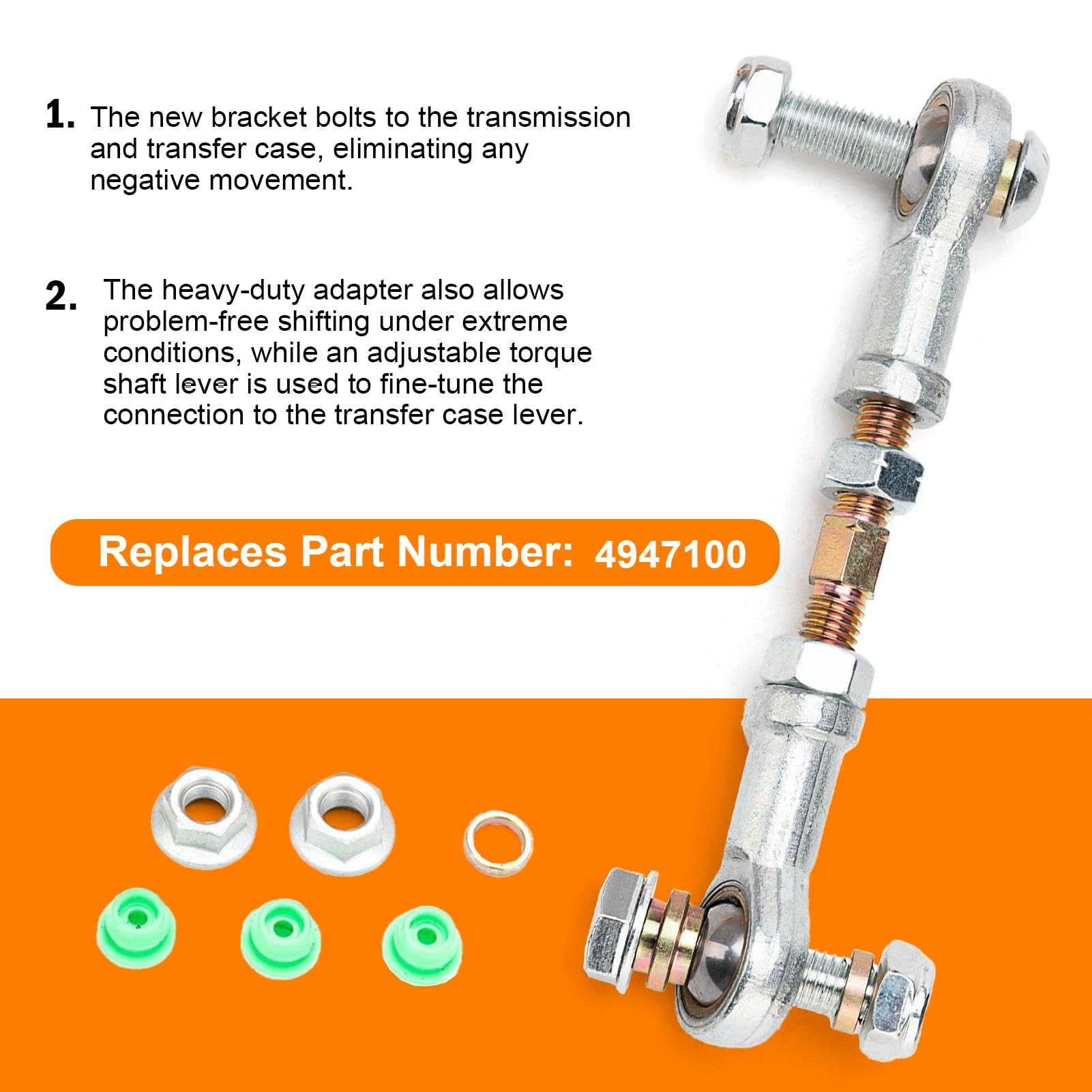 1. The new bracket bolts to the transmission and transfer case, eliminating any negative movement.

2. The heavy-duty adapter also allows problem-free shifting under extreme conditions, while an adjustable torque shaft lever is used to fine-tune the connection to the transfer case lever.

Replaces Part Number: 4947100