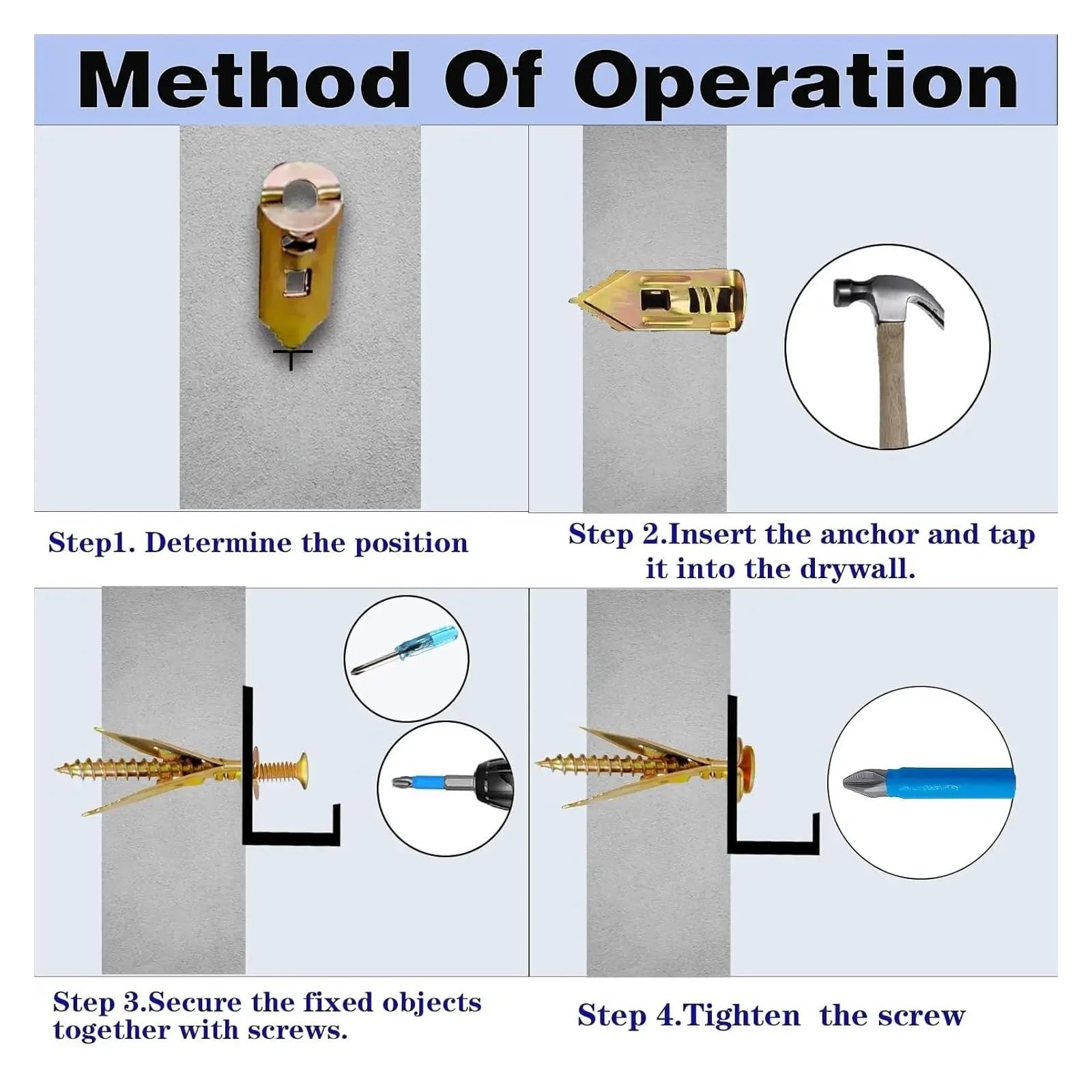 Method Of Operation

Step1. Determine the position

Step 2.Insert the anchor and tap it into the drywall.

Step 3.Secure the fixed objects together with screws.

Step 4.Tighten the screw