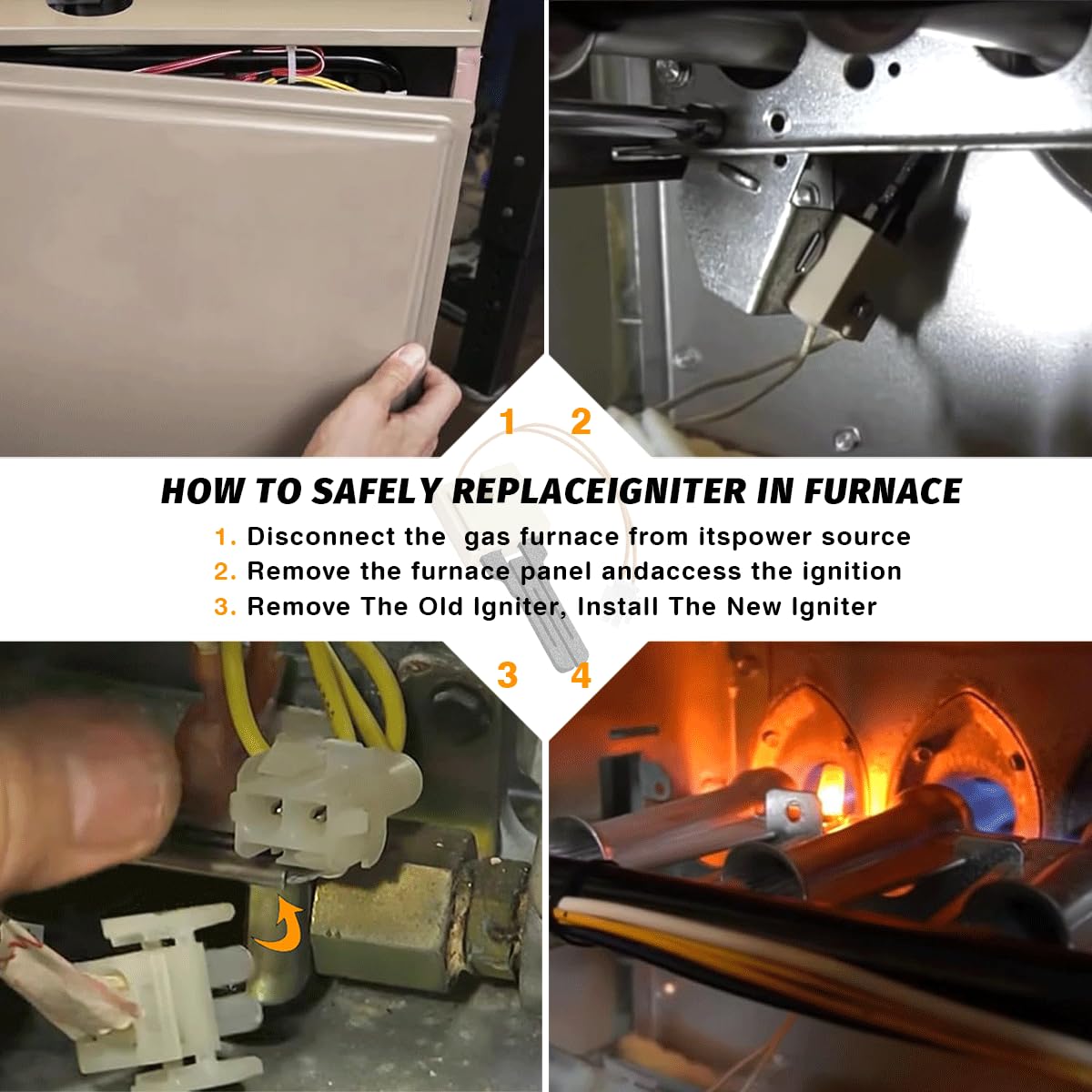 1 2

HOW TO SAFELY REPLACEIGNITER IN FURNACE

1. Disconnect the gas furnace from itspower source
2. Remove the furnace panel andaccess the ignition
3. Remove The Old Igniter, Install The New Igniter

3 4