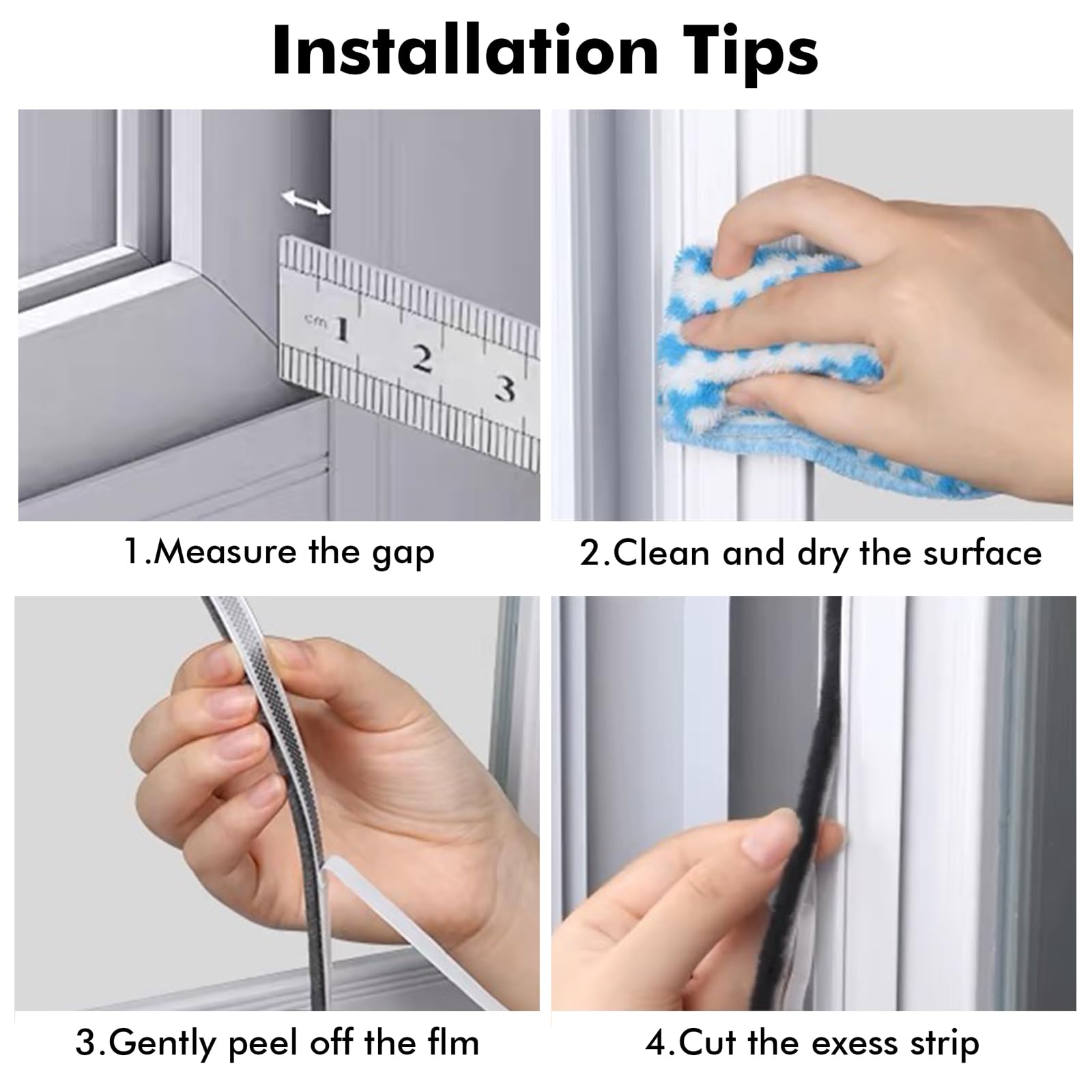 Installation Tips

cm 1 2 3

1.Measure the gap

2.Clean and dry the surface

3.Gently peel off the flm

4.Cut the exess strip