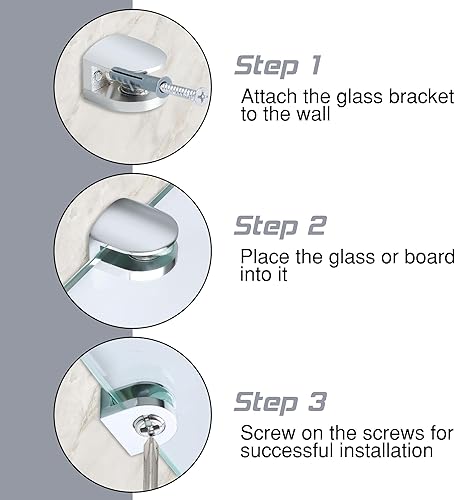 Step 1
Attach the glass bracket to the wall

Step 2
Place the glass or board into it

Step 3
Screw on the screws for successful installation