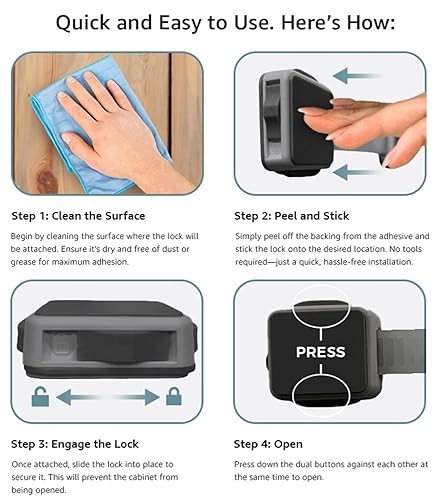 Quick and Easy to Use. Here's How:

Step 1: Clean the Surface

Begin by cleaning the surface where the lock will be attached. Ensure it's dry and free of dust or grease for maximum adhesion.

Step 2: Peel and Stick

Simply peel off the backing from the adhesive and stick the lock onto the desired location. No tools required—just a quick, hassle-free installation.

PRESS

Step 3: Engage the Lock

Once attached, slide the lock into place to secure it. This will prevent the cabinet from being opened.

Step 4: Open

Press down the dual buttons against each other at the same time to open.