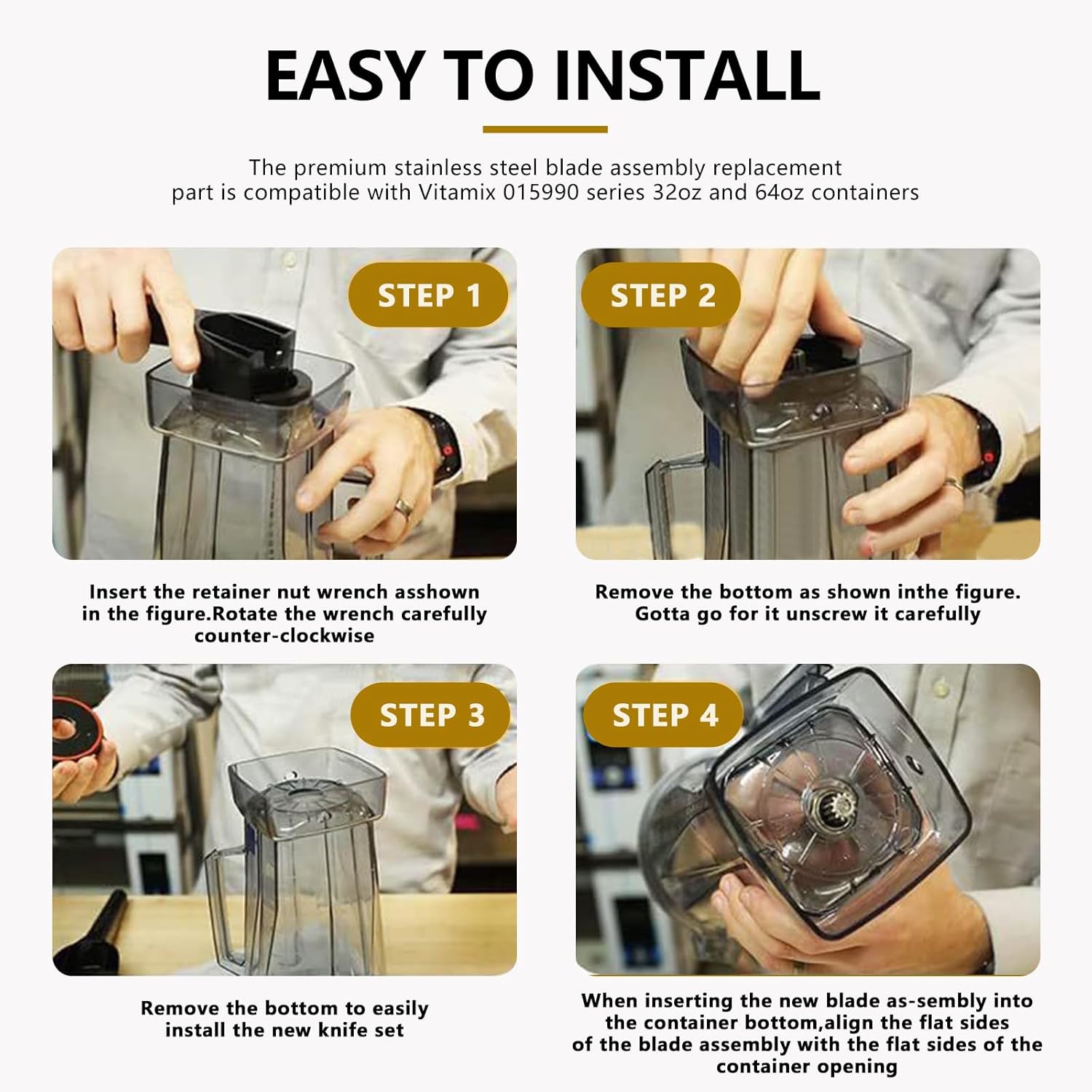 EASY TO INSTALL

The premium stainless steel blade assembly replacement part is compatible with Vitamix 015990 series 32oz and 64oz containers

STEP 1

Insert the retainer nut wrench asshown in the figure.Rotate the wrench carefully counter-clockwise

STEP 2

Remove the bottom as shown inthe figure. Gotta go for it unscrew it carefully

STEP 3

Remove the bottom to easily install the new knife set

STEP 4

When inserting the new blade as-sembly into the container bottom,align the flat sides of the blade assembly with the flat sides of the container opening