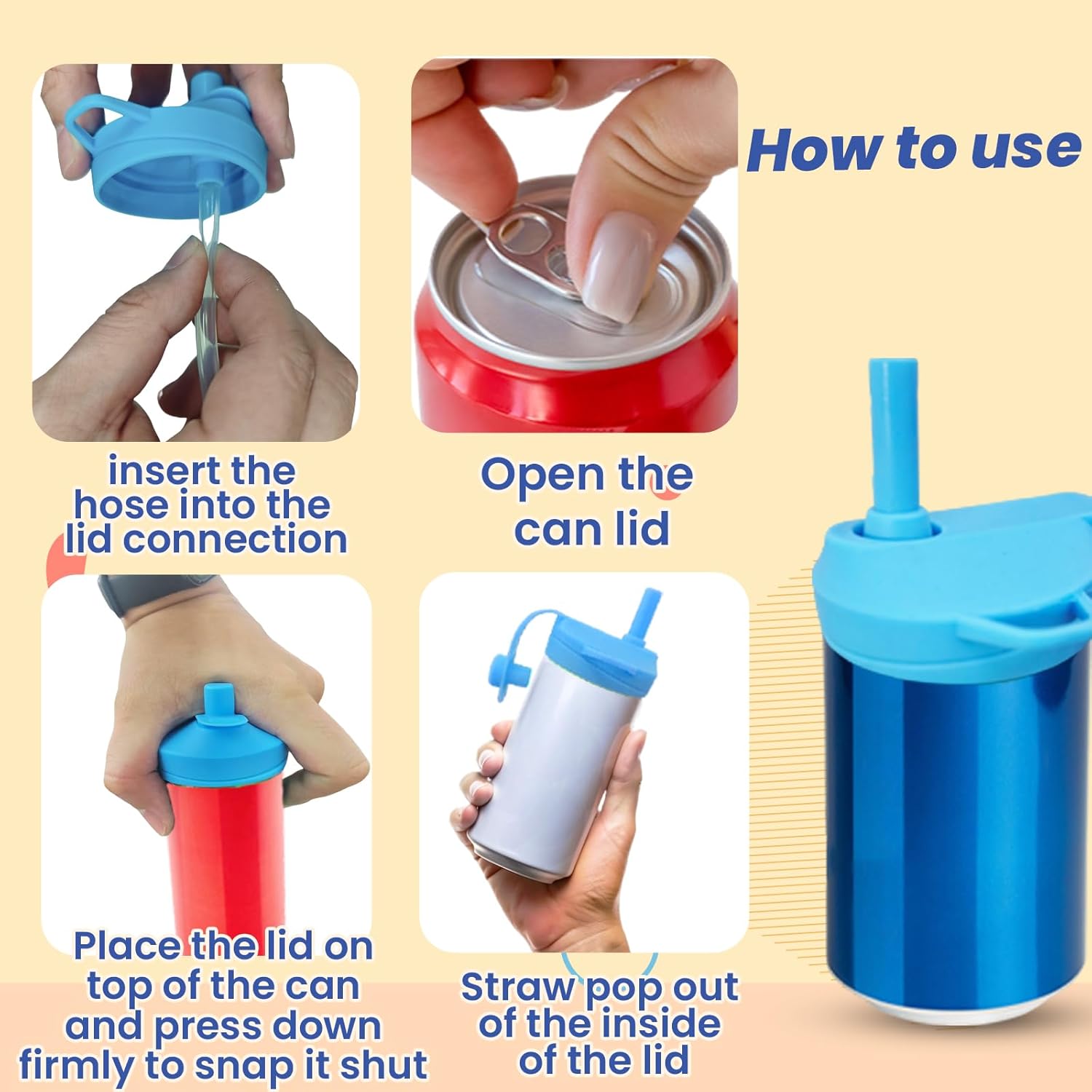 How to use

insert the hose into the lid connection

Open the can lid

Place the lid on top of the can and press down firmly to snap it shut

Straw pop out of the inside of the lid