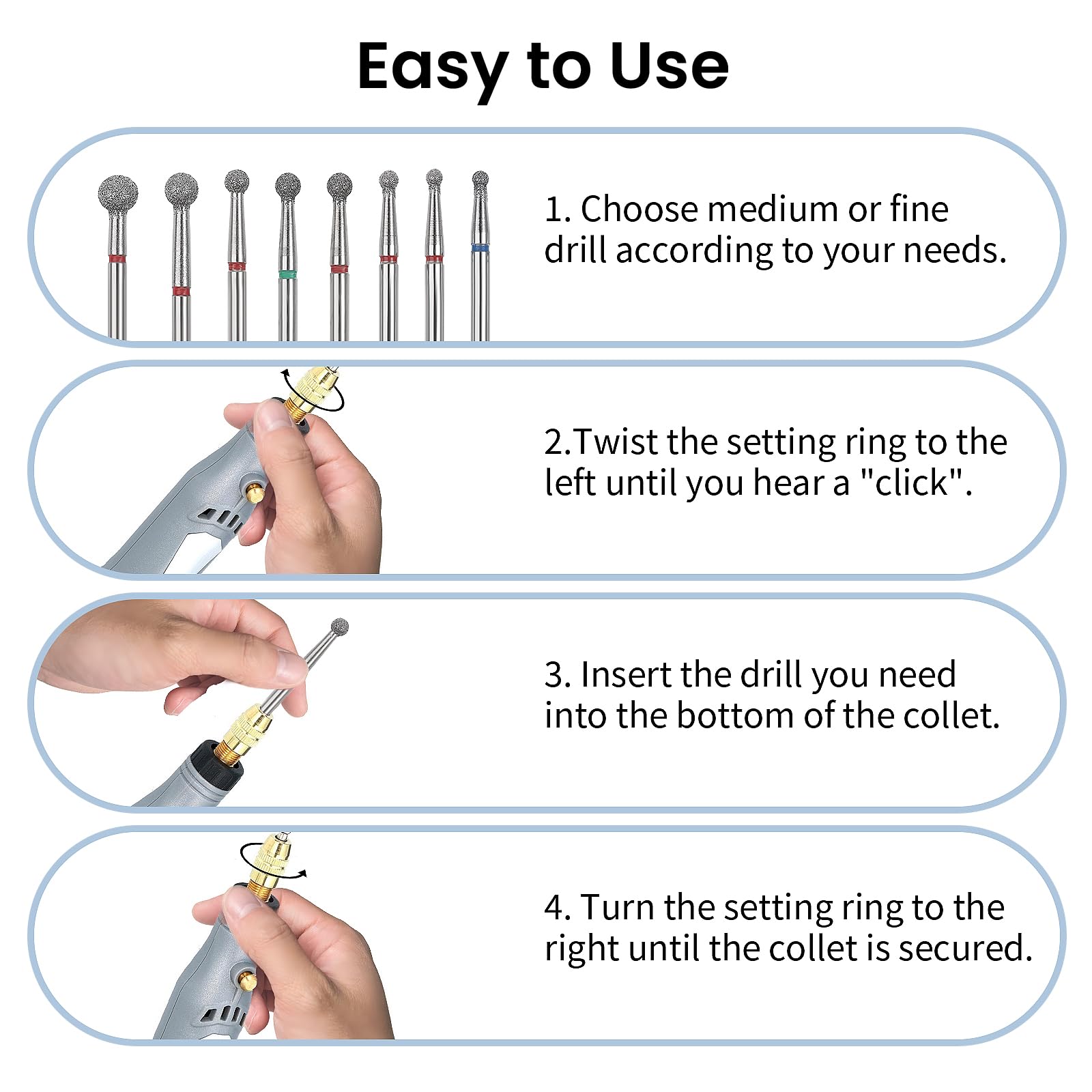 Easy to Use

1. Choose medium or fine drill according to your needs.

2.Twist the setting ring to the left until you hear a "click".

3. Insert the drill you need into the bottom of the collet.

4. Turn the setting ring to the right until the collet is secured.