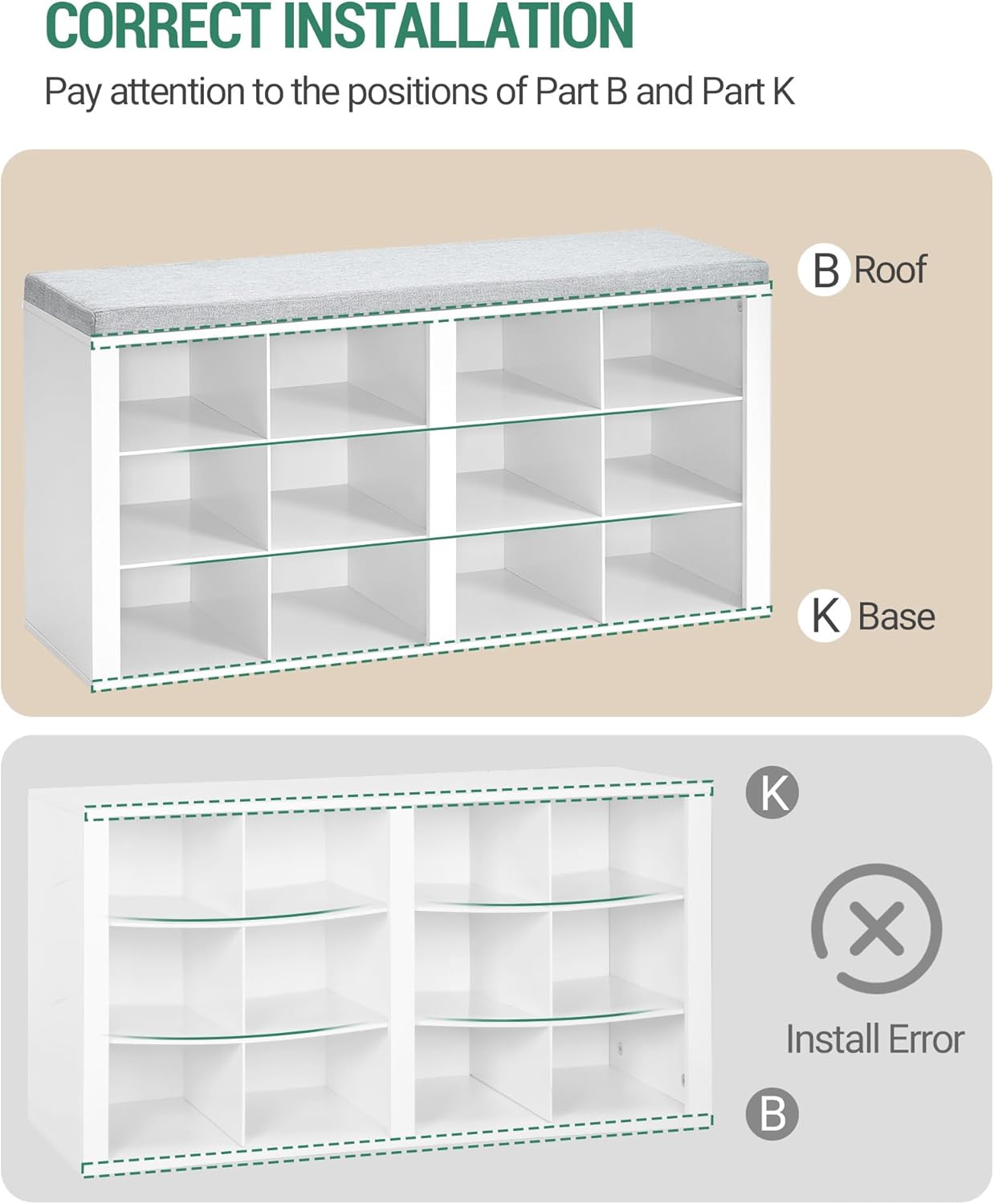 CORRECT INSTALLATION
Pay attention to the positions of Part B and Part K

B Roof

K Base

K

Install Error

B