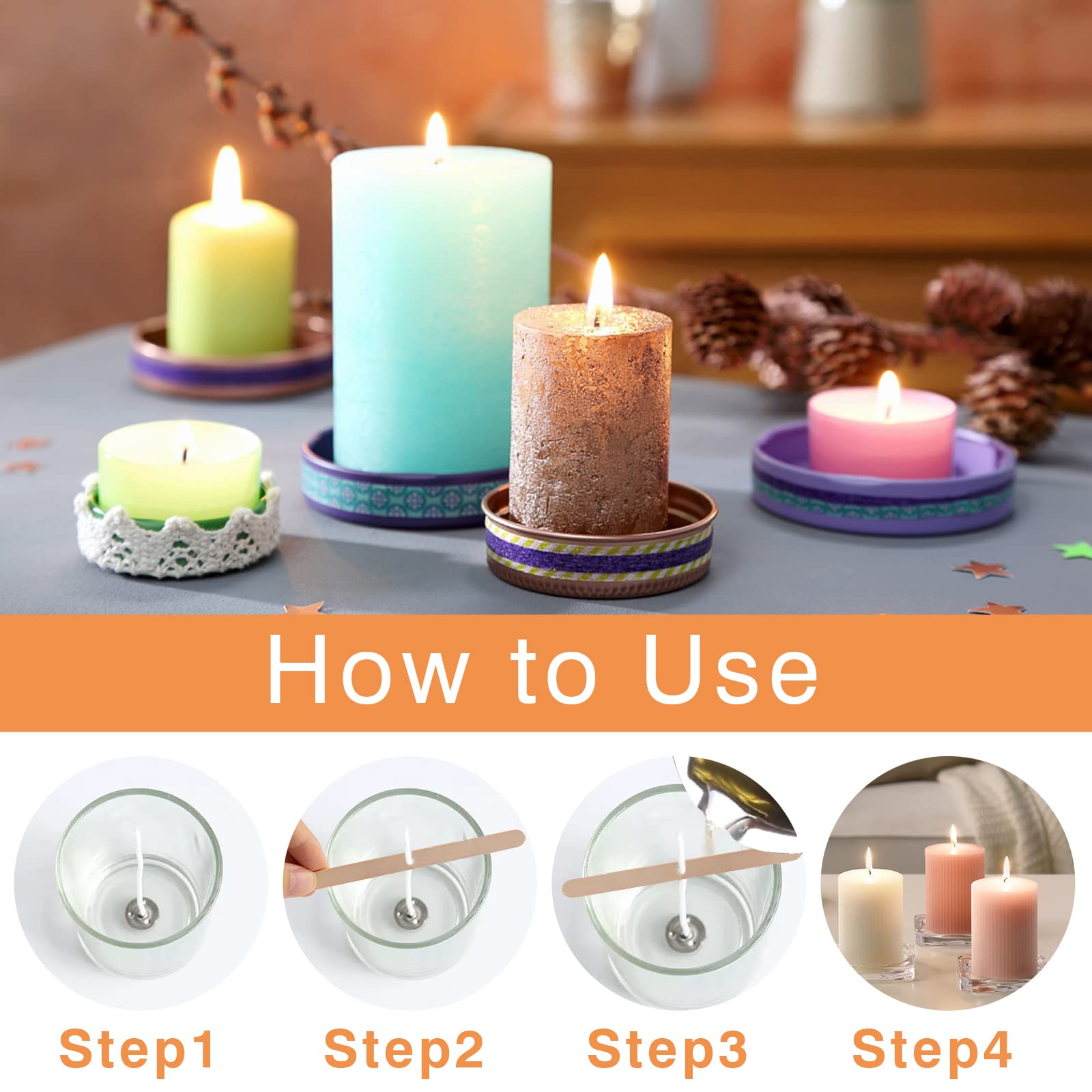 How to Use

Step1

Step2

Step3

Step4