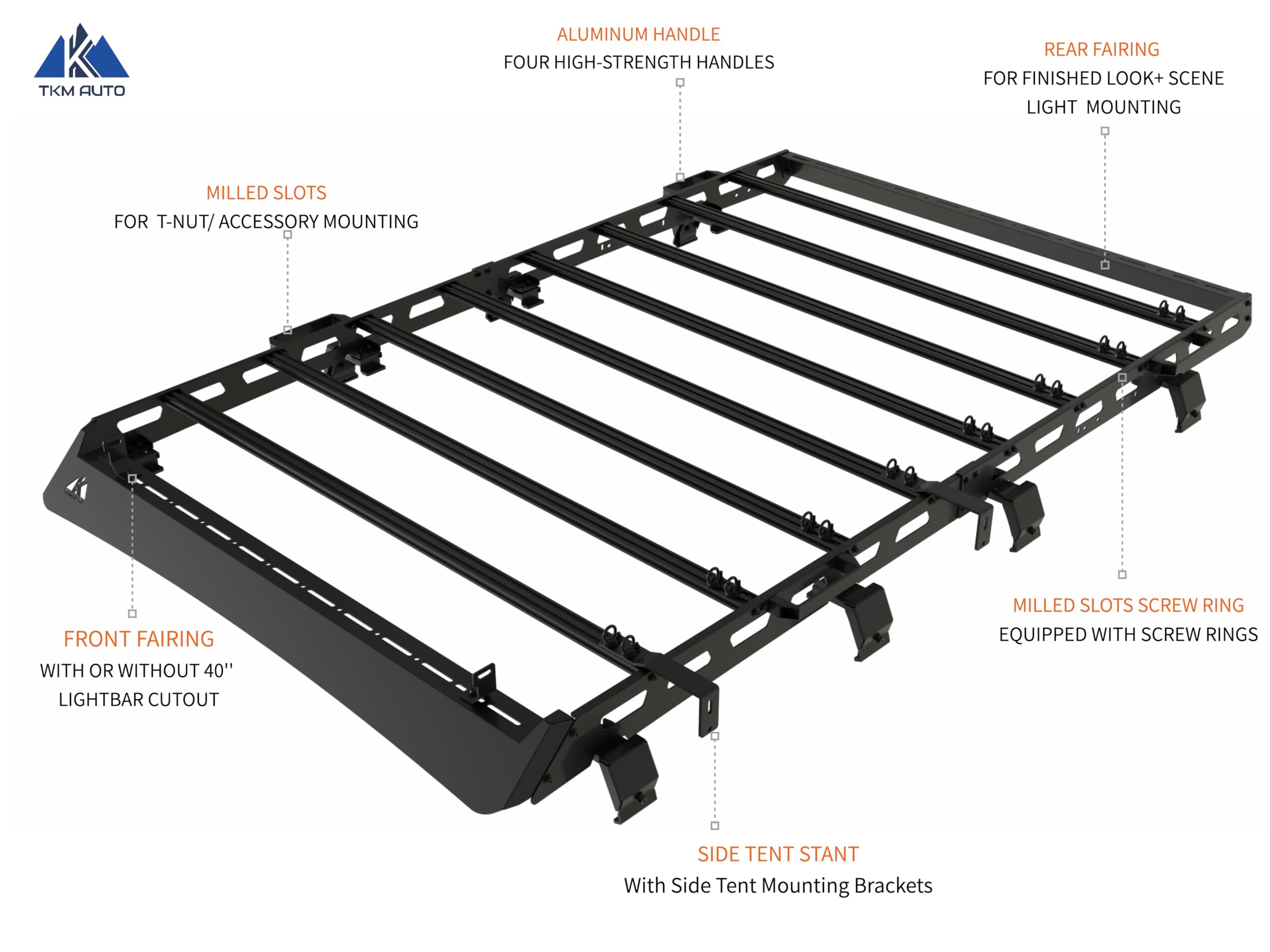 TKM AUTO

ALUMINUM HANDLE
FOUR HIGH-STRENGTH HANDLES

REAR FAIRING
FOR FINISHED LOOK+ SCENE LIGHT MOUNTING

MILLED SLOTS
FOR T-NUT/ ACCESSORY MOUNTING

FRONT FAIRING
WITH OR WITHOUT 40'' LIGHTBAR CUTOUT

MILLED SLOTS SCREW RING
EQUIPPED WITH SCREW RINGS

SIDE TENT STANT
With Side Tent Mounting Brackets