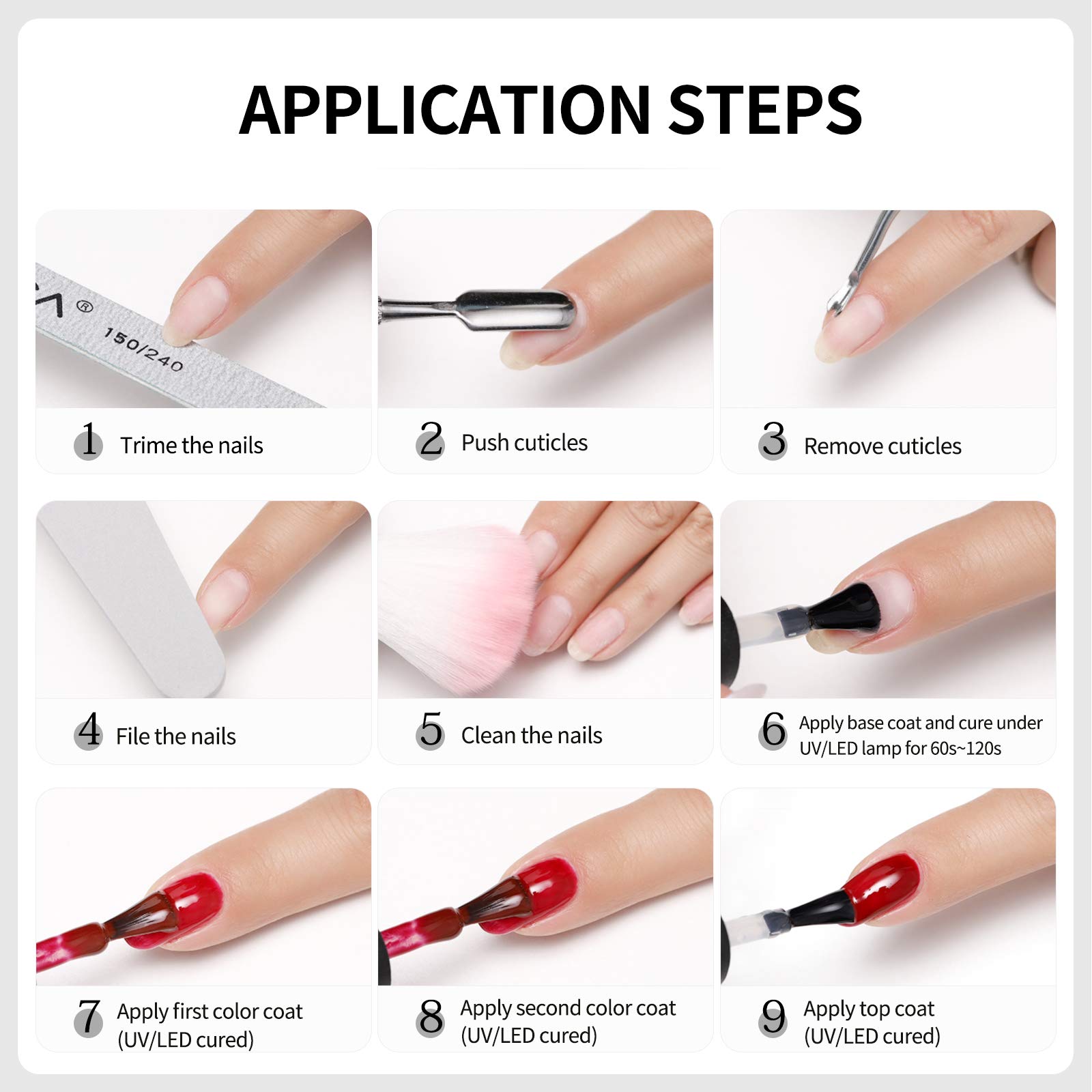 APPLICATION STEPS

®
150/240

1 Trime the nails

2 Push cuticles

3 Remove cuticles

4 File the nails

5 Clean the nails

6 Apply base coat and cure under UV/LED lamp for 60s~120s

7 Apply first color coat (UV/LED cured)

8 Apply second color coat (UV/LED cured)

9 Apply top coat (UV/LED cured)