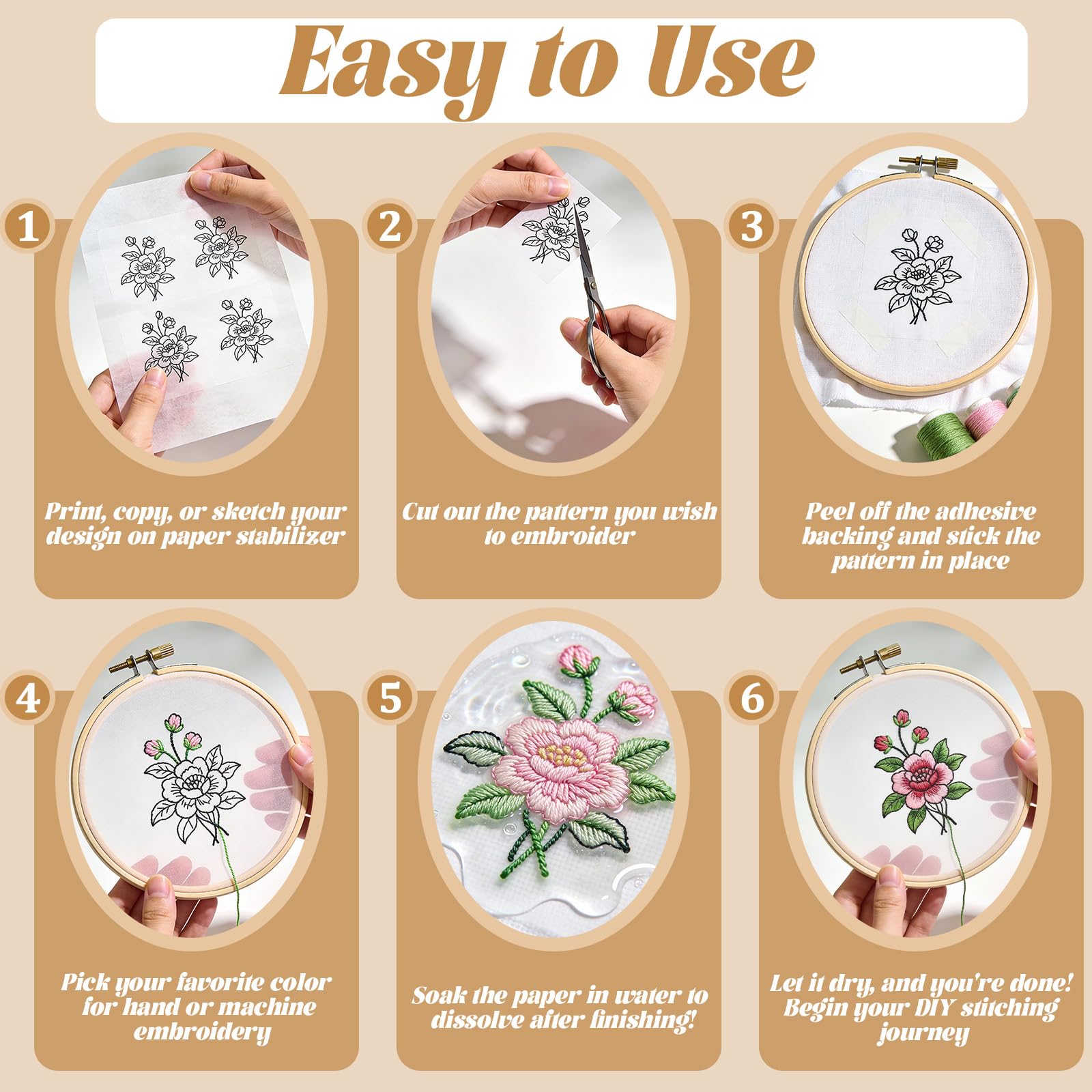 Easy to Use

1

Print, copy, or sketch your design on paper stabilizer

2

Cut out the pattern you wish to embroider

3

Peel off the adhesive backing and stick the pattern in place

4

Pick your favorite color for hand or machine embroidery

5

Soak the paper in water to dissolve after finishing!

6

Let it dry, and you're done! Begin your DIY stitching journey