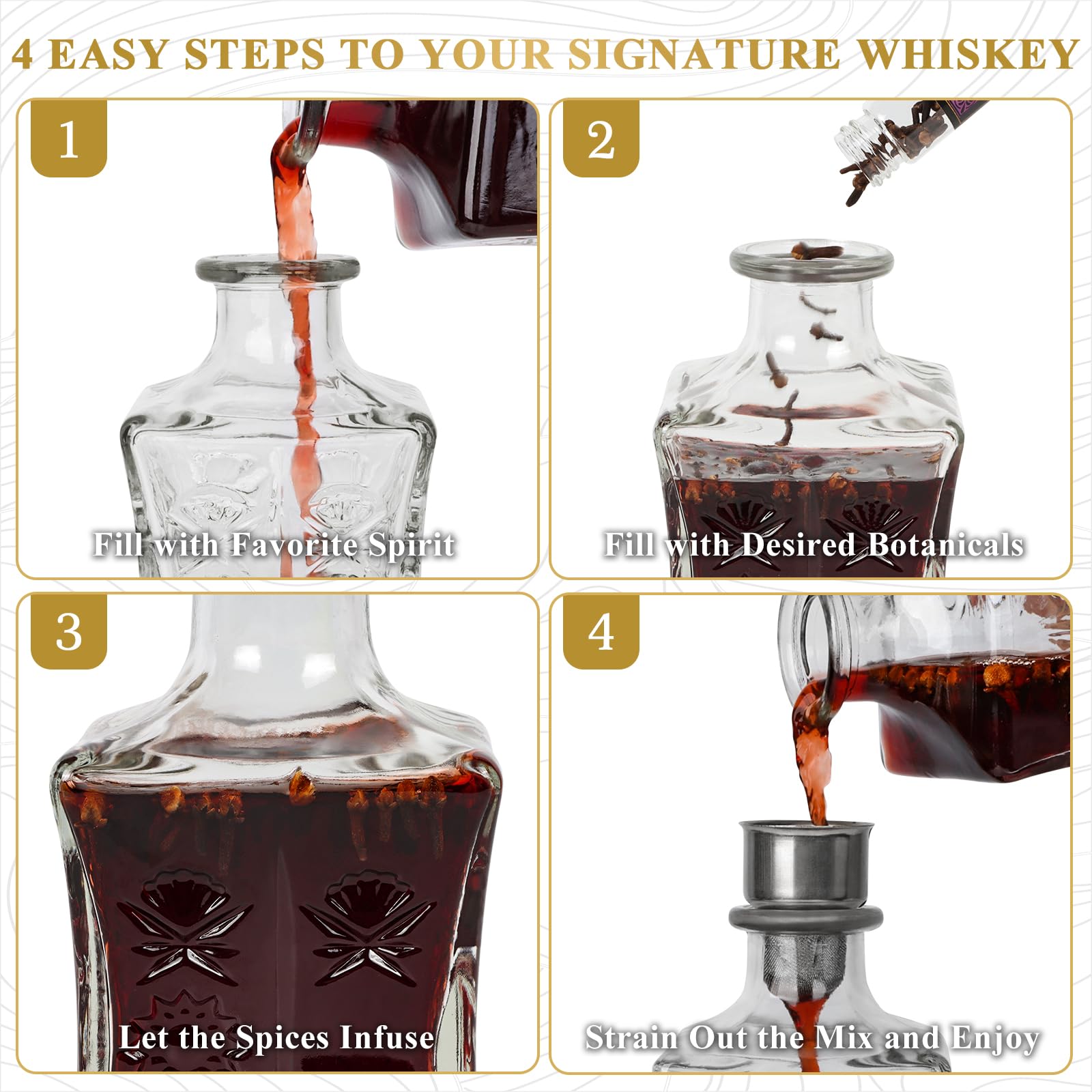 4 EASY STEPS TO YOUR SIGNATURE WHISKEY

1

Fill with Favorite Spirit

2

Fill with Desired Botanicals

3

Let the Spices Infuse

4

Strain Out the Mix and Enjoy