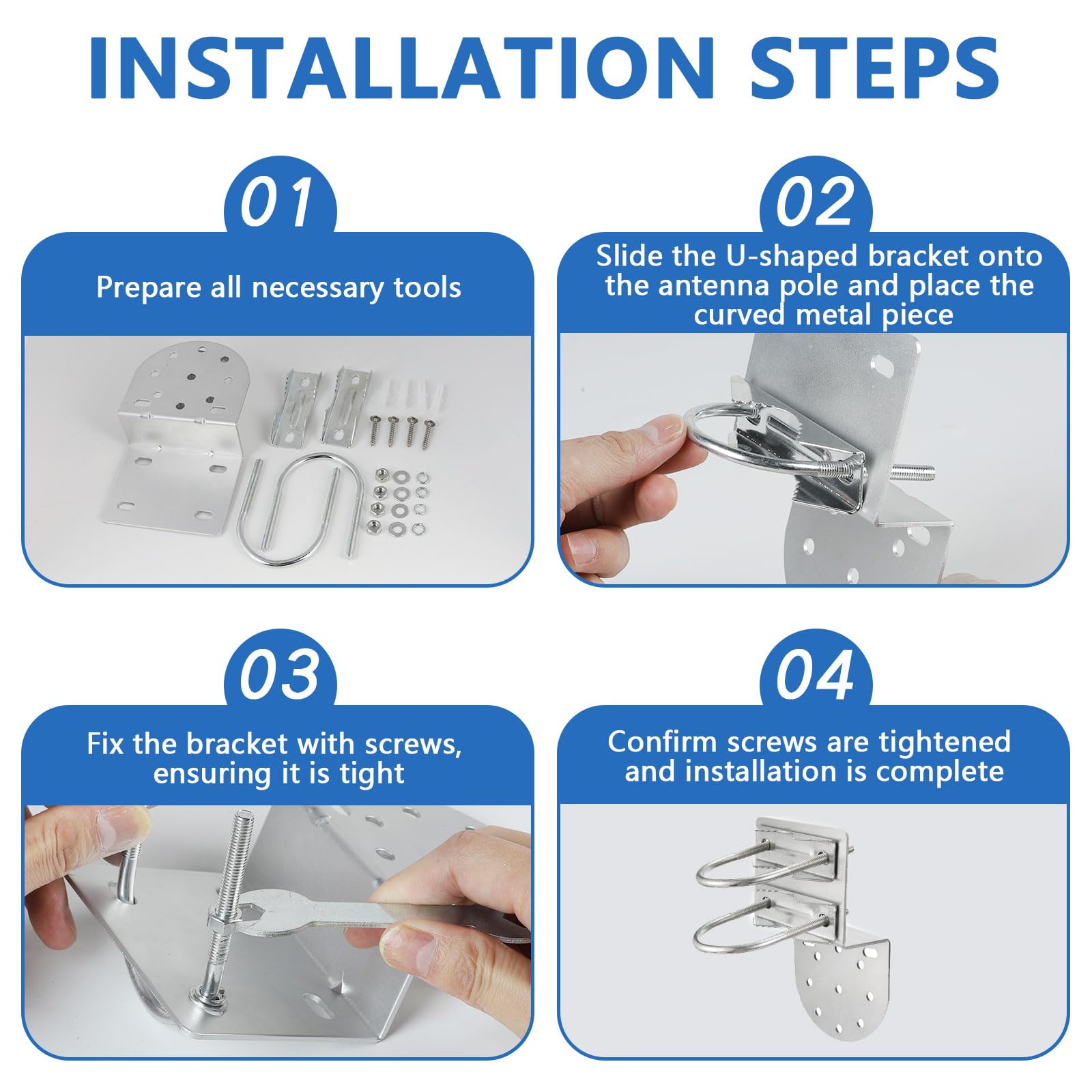 INSTALLATION STEPS

01

Prepare all necessary tools

02

Slide the U-shaped bracket onto the antenna pole and place the curved metal piece

03

Fix the bracket with screws, ensuring it is tight

04

Confirm screws are tightened and installation is complete