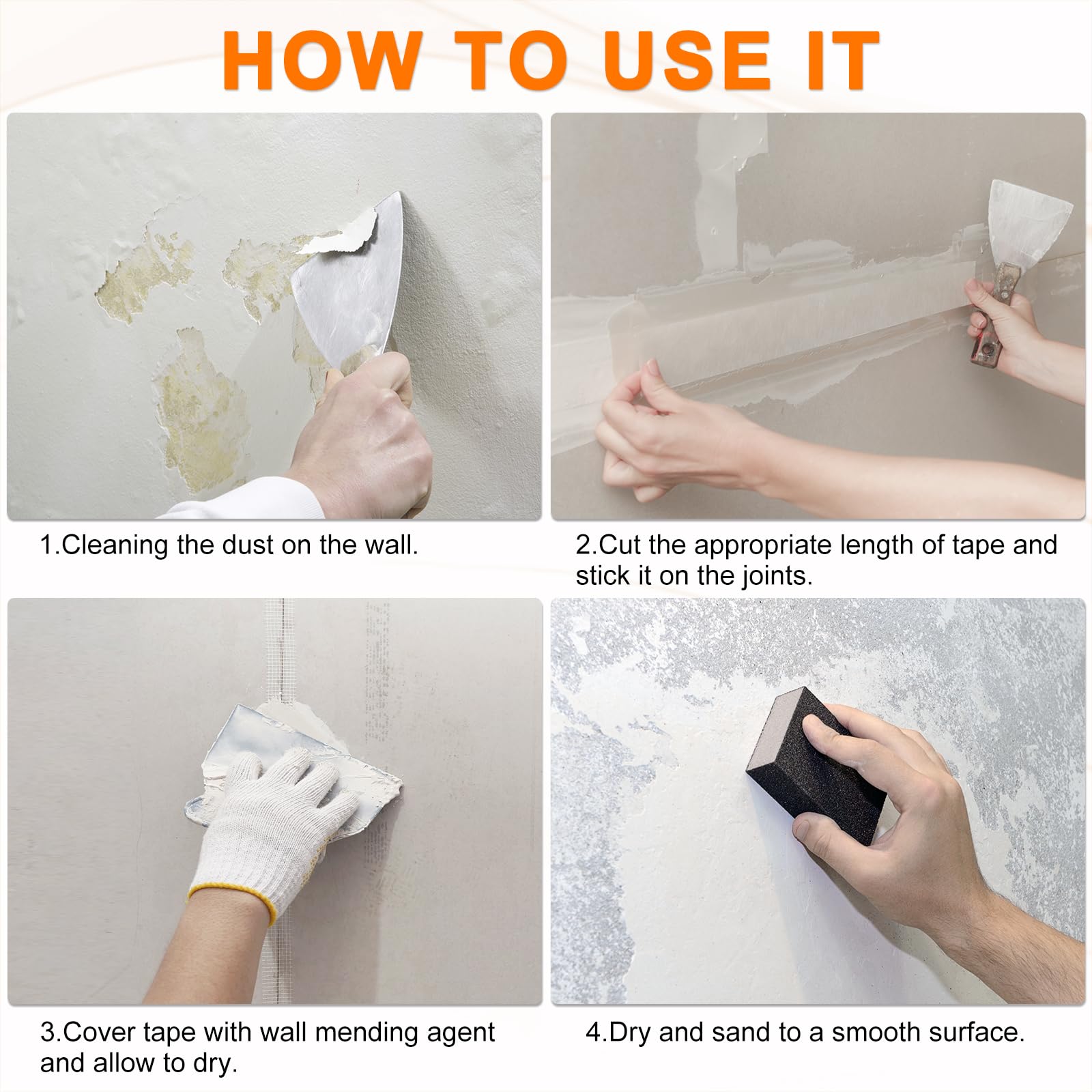 HOW TO USE IT

1.Cleaning the dust on the wall.

2.Cut the appropriate length of tape and stick it on the joints.

3.Cover tape with wall mending agent and allow to dry.

4.Dry and sand to a smooth surface.