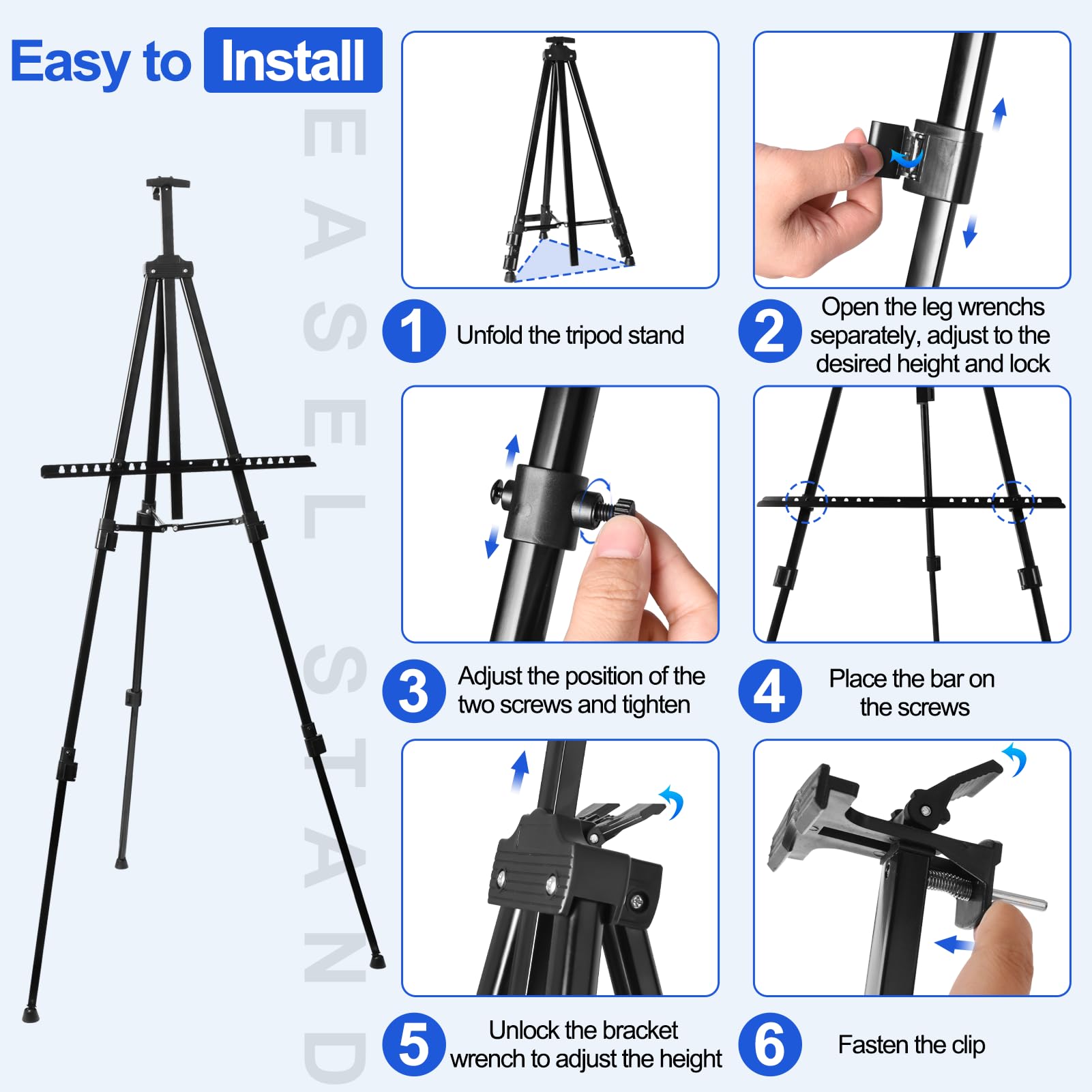 Easy to Install

EASEL STAND

1 Unfold the tripod stand

2 Open the leg wrenchs separately, adjust to the desired height and lock

3 Adjust the position of the two screws and tighten

4 Place the bar on the screws

5 Unlock the bracket wrench to adjust the height

6 Fasten the clip