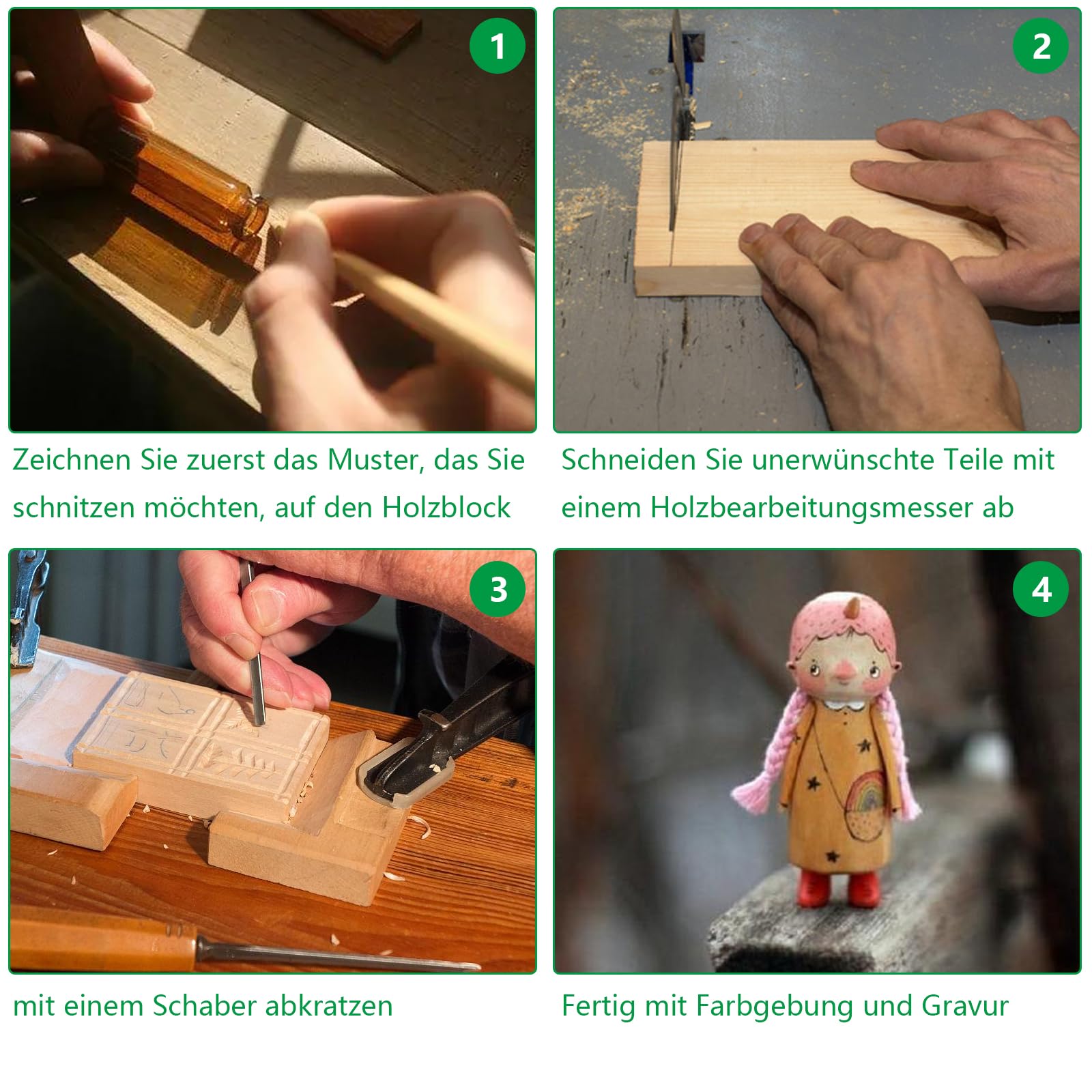 1

Zeichnen Sie zuerst das Muster, das Sie schnitzen möchten, auf den Holzblock

2

Schneiden Sie unerwünschte Teile mit einem Holzbearbeitungsmesser ab

3

mit einem Schaber abkratzen

4

Fertig mit Farbgebung und Gravur