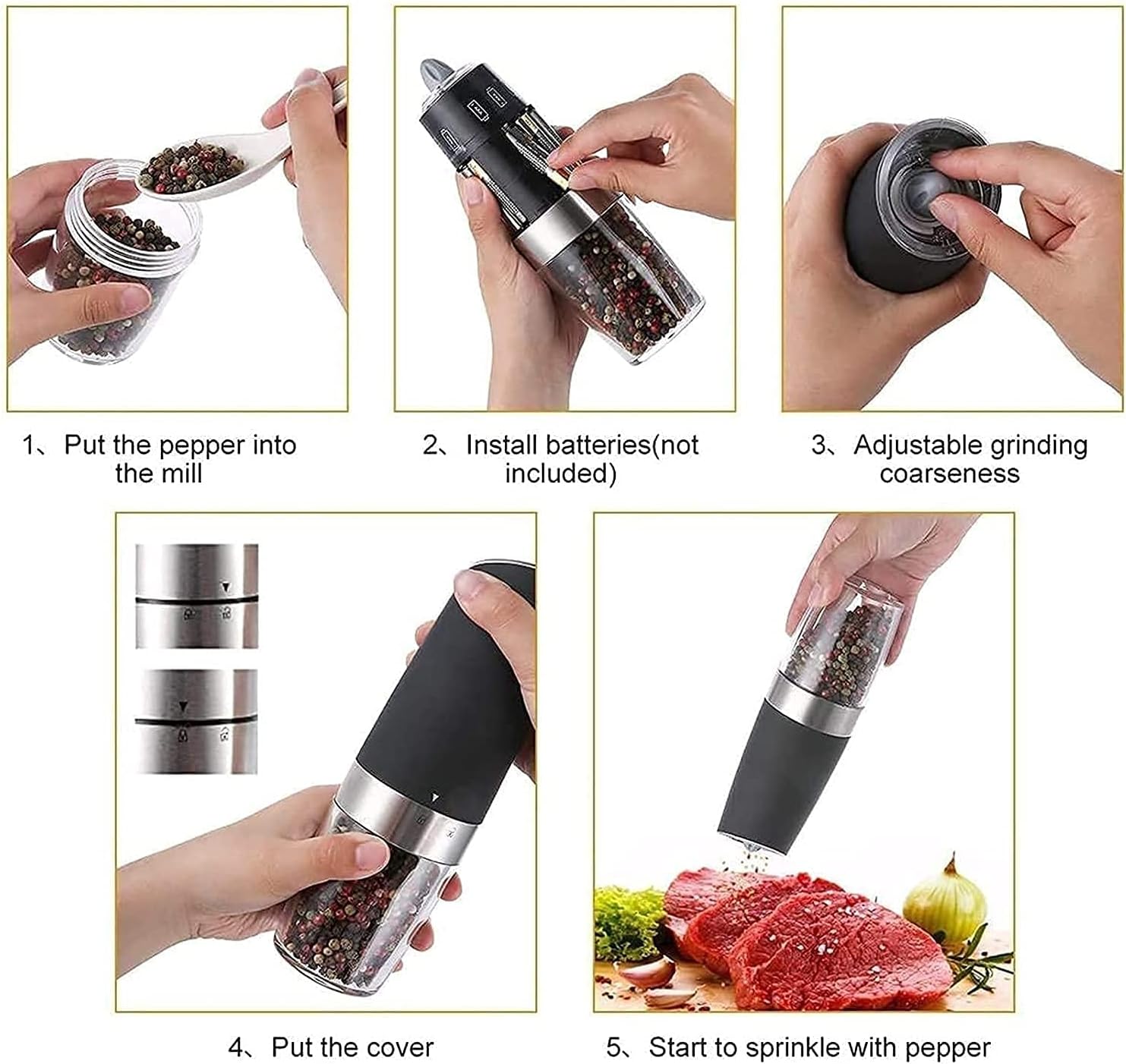 1、Put the pepper into the mill

2、Install batteries(not included)

3、Adjustable grinding coarseness

4、Put the cover

5、Start to sprinkle with pepper