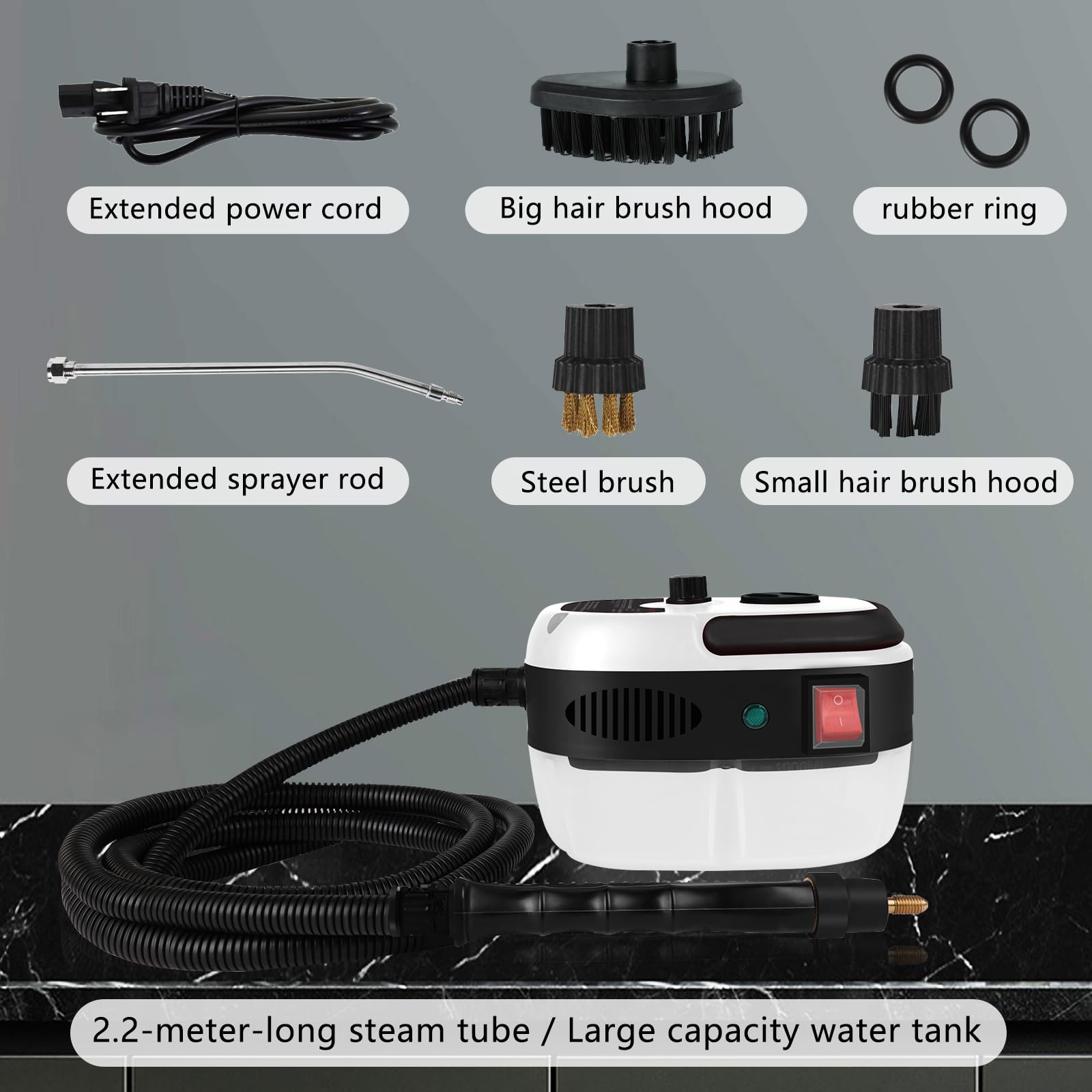 Extended power cord

Big hair brush hood

rubber ring

Extended sprayer rod

Steel brush

Small hair brush hood

O
I

2.2-meter-long steam tube / Large capacity water tank