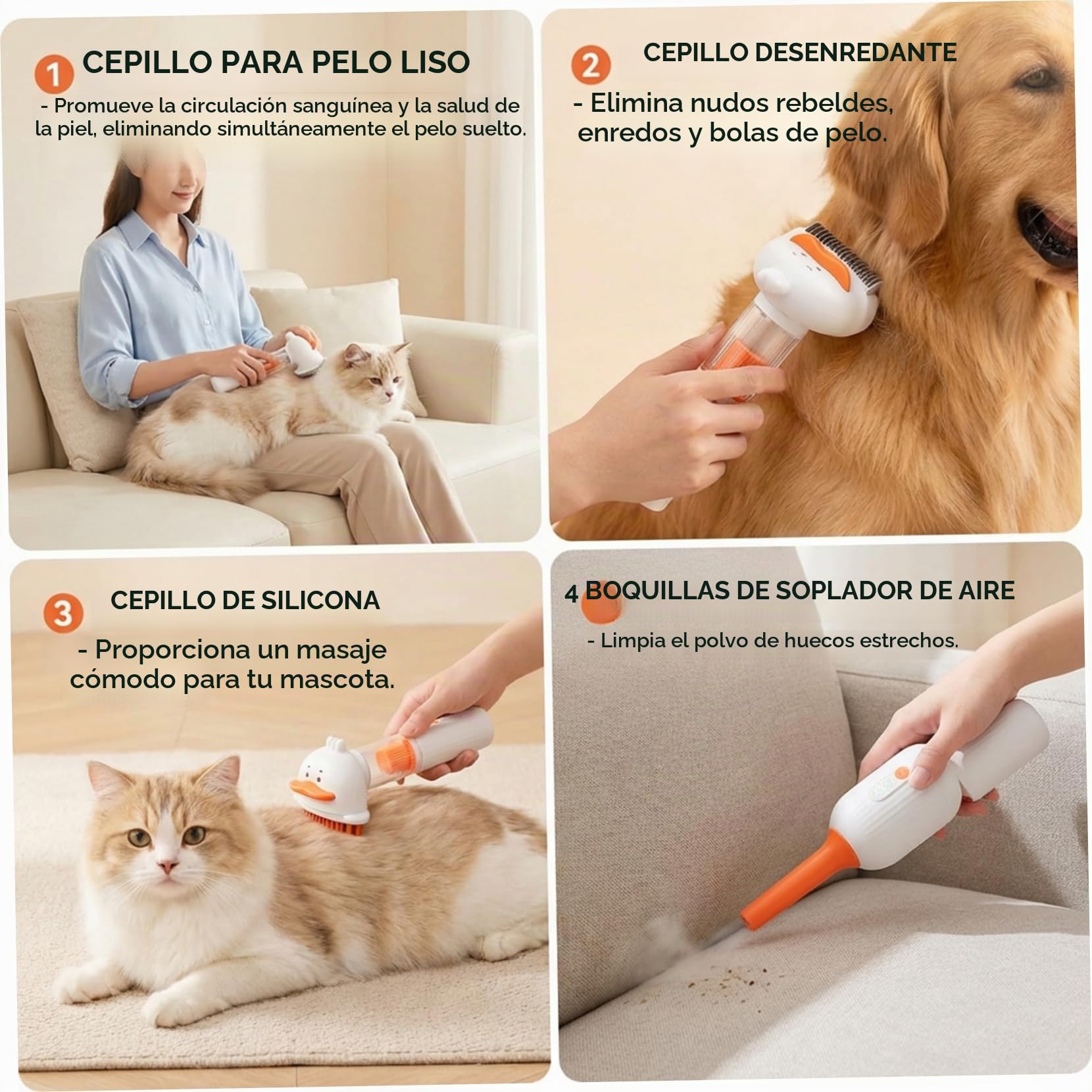 1 CEPILLO PARA PELO LISO

- Promueve la circulación sanguínea y la salud de la piel, eliminando simultáneamente el pelo suelto.

2 CEPILLO DESENREDANTE

- Elimina nudos rebeldes, enredos y bolas de pelo.

3 CEPILLO DE SILICONA

- Proporciona un masaje cómodo para tu mascota.

4 BOQUILLAS DE SOPLADOR DE AIRE

- Limpia el polvo de huecos estrechos.