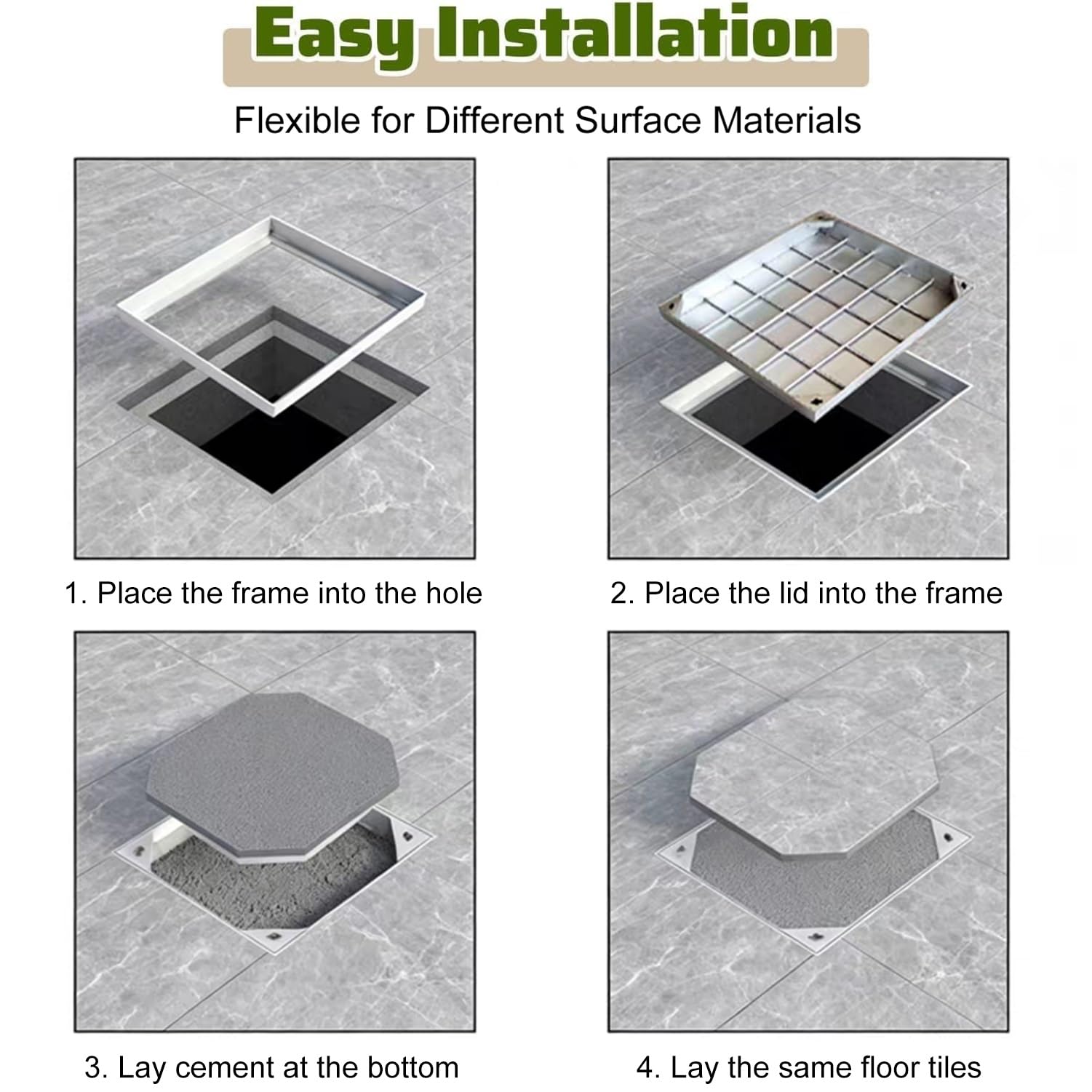 Easy Installation

Flexible for Different Surface Materials

1. Place the frame into the hole

2. Place the lid into the frame

3. Lay cement at the bottom

4. Lay the same floor tiles