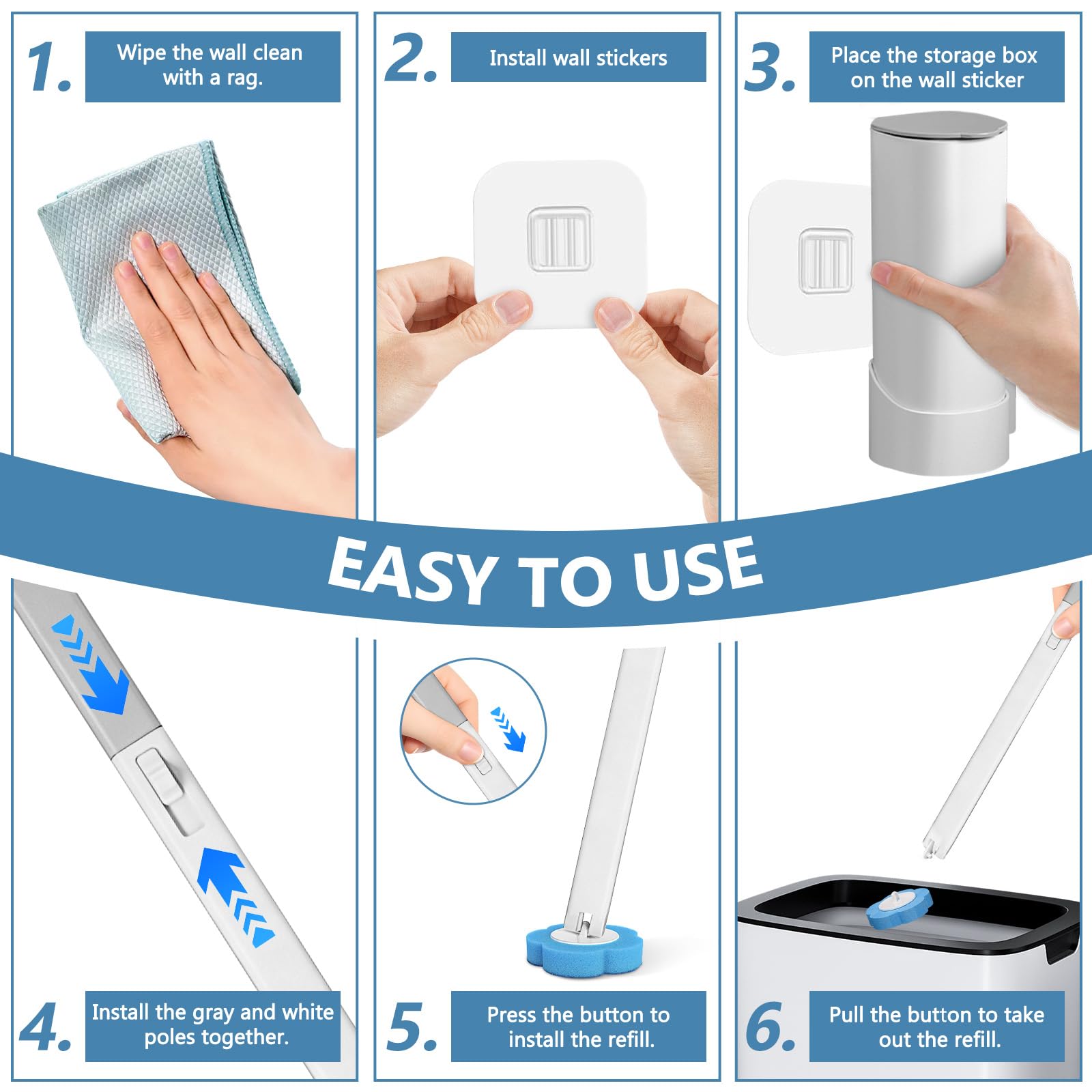 1. Wipe the wall clean with a rag.

2. Install wall stickers

3. Place the storage box on the wall sticker

EASY TO USE

4. Install the gray and white poles together.

5. Press the button to install the refill.

6. Pull the button to take out the refill.