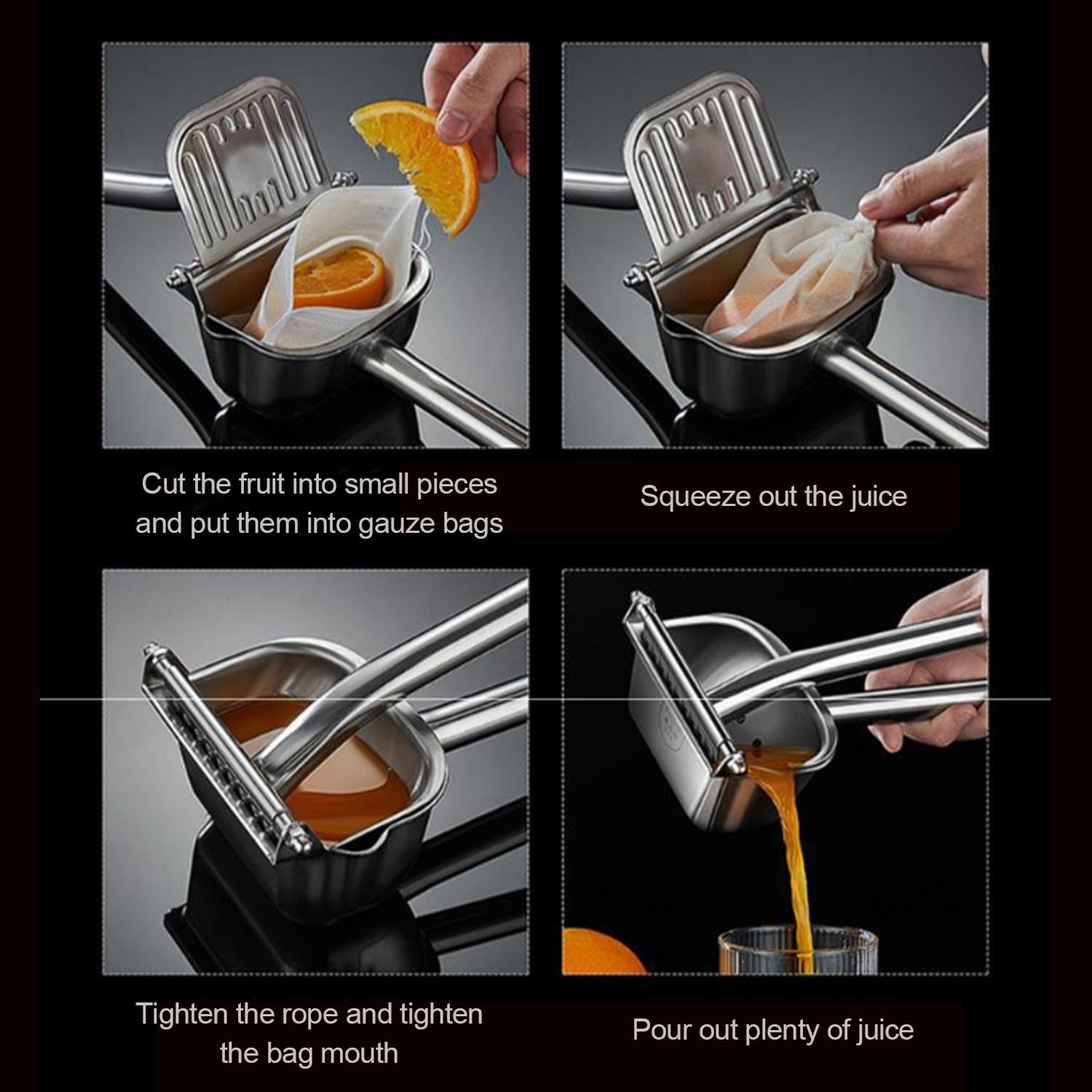 Cut the fruit into small pieces and put them into gauze bags

Squeeze out the juice

Tighten the rope and tighten the bag mouth

Pour out plenty of juice