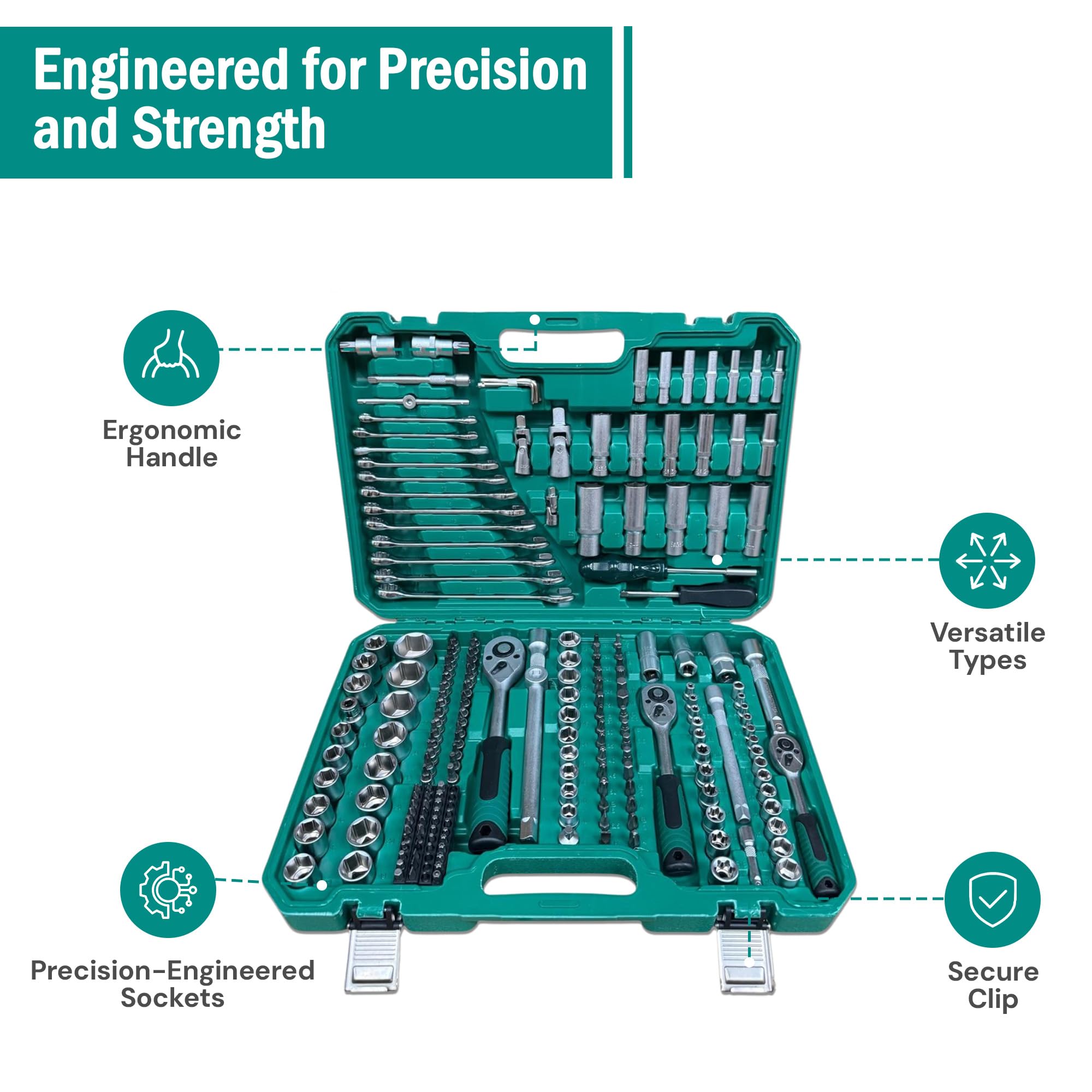 Engineered for Precision and Strength

Ergonomic Handle

Versatile Types

Precision-Engineered Sockets

Secure Clip