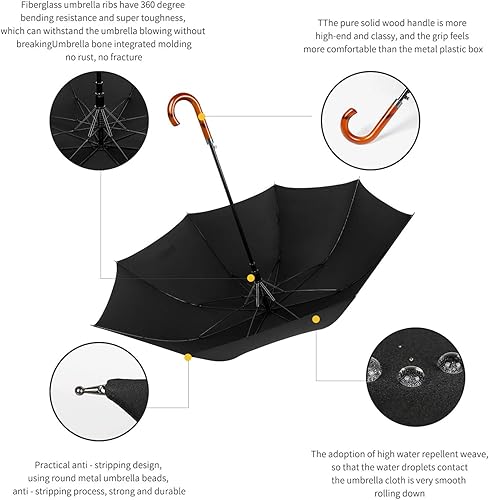 Fiberglass umbrella ribs have 360 degree bending resistance and super toughness, which can withstand the umbrella blowing without breakingUmbrella bone integrated molding no rust, no fracture

TThe pure solid wood handle is more high-end and classy, and the grip feels more comfortable than the metal plastic box

Practical anti - stripping design, using round metal umbrella beads, anti - stripping process, strong and durable

The adoption of high water repellent weave, so that the water droplets contact the umbrella cloth is very smooth rolling down