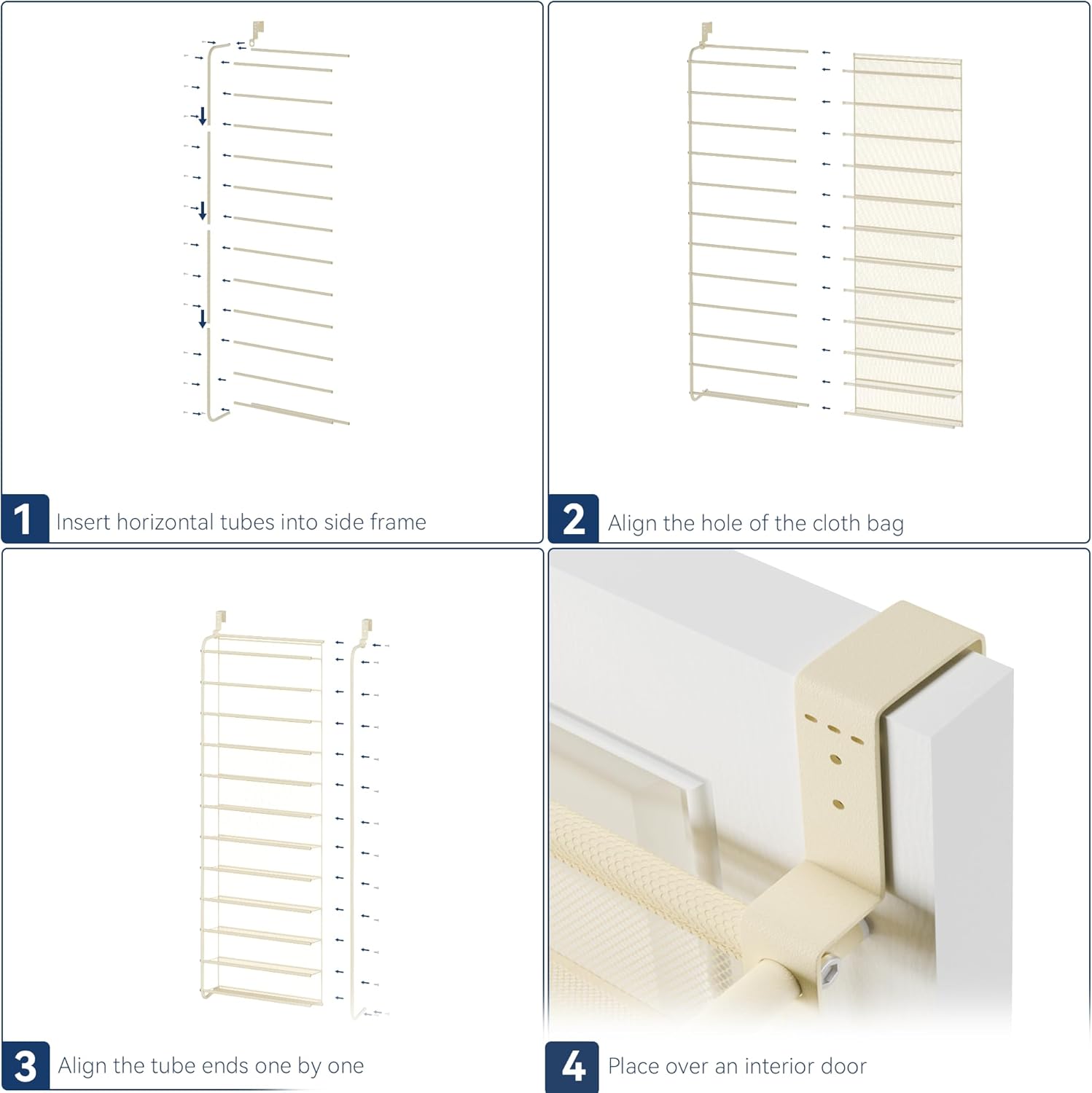 1 Insert horizontal tubes into side frame

2 Align the hole of the cloth bag

3 Align the tube ends one by one

4 Place over an interior door