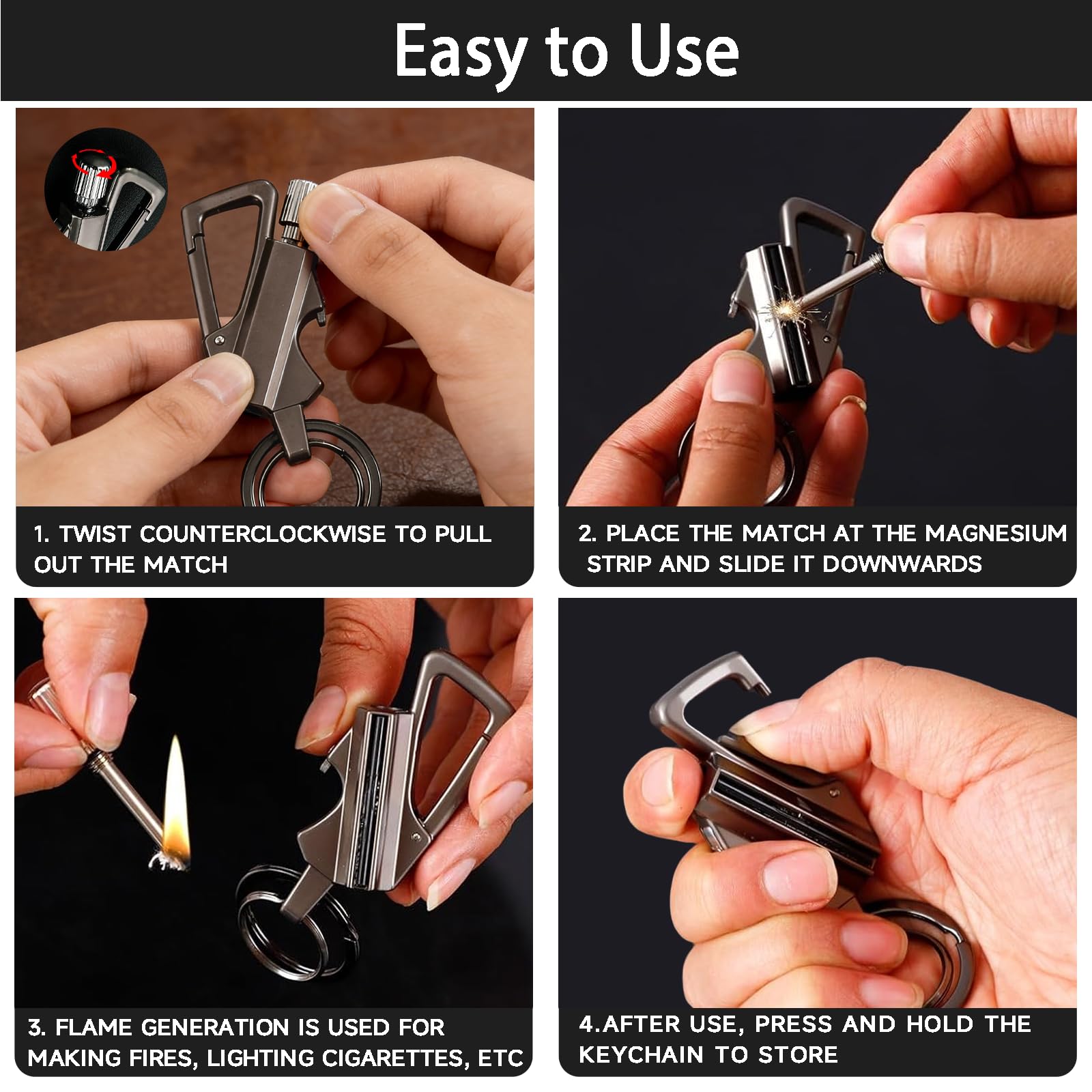 Easy to Use

1. TWIST COUNTERCLOCKWISE TO PULL OUT THE MATCH

2. PLACE THE MATCH AT THE MAGNESIUM STRIP AND SLIDE IT DOWNWARDS

3. FLAME GENERATION IS USED FOR MAKING FIRES, LIGHTING CIGARETTES, ETC

4.AFTER USE, PRESS AND HOLD THE KEYCHAIN TO STORE