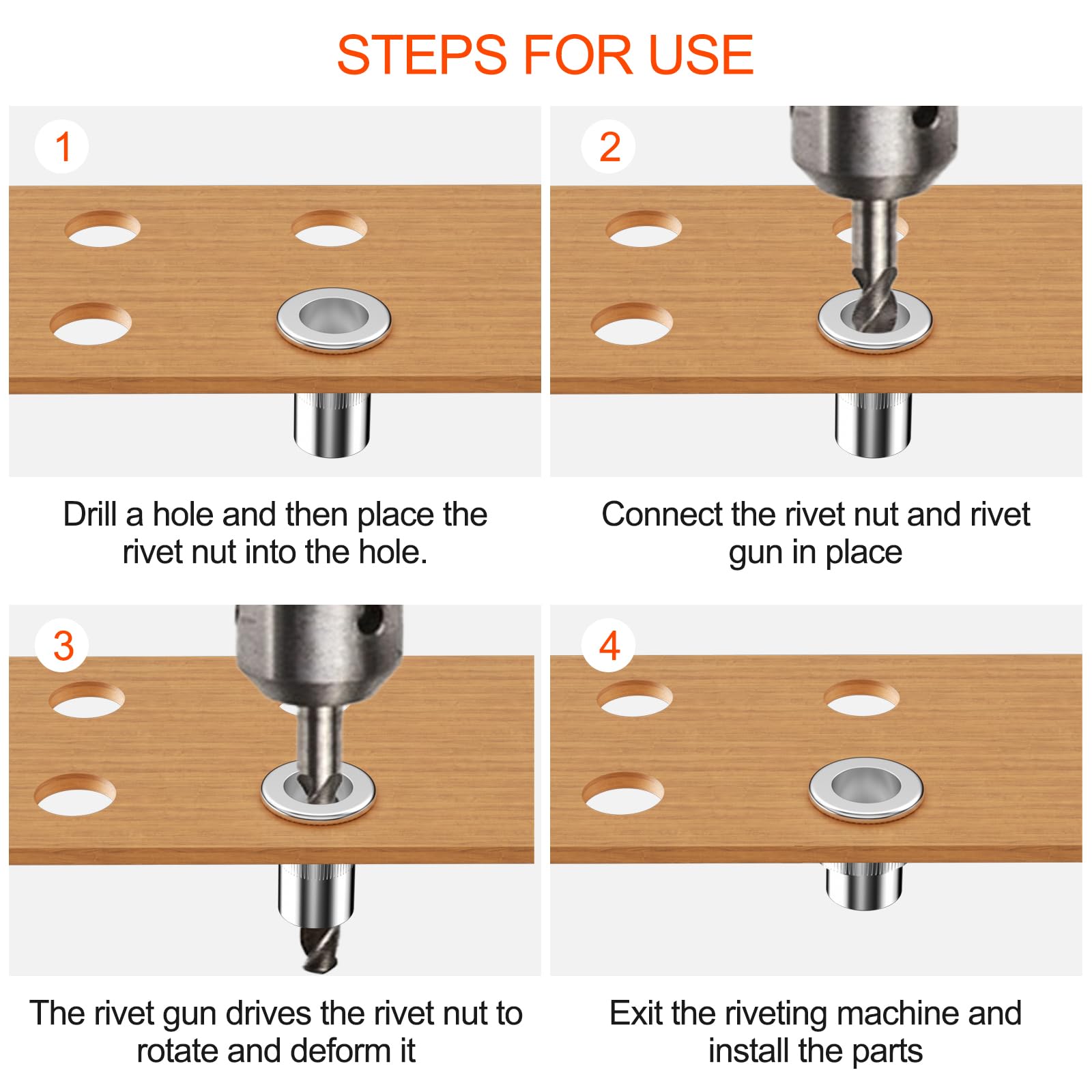 STEPS FOR USE

1

Drill a hole and then place the rivet nut into the hole.

2

Connect the rivet nut and rivet gun in place

3

The rivet gun drives the rivet nut to rotate and deform it

4

Exit the riveting machine and install the parts