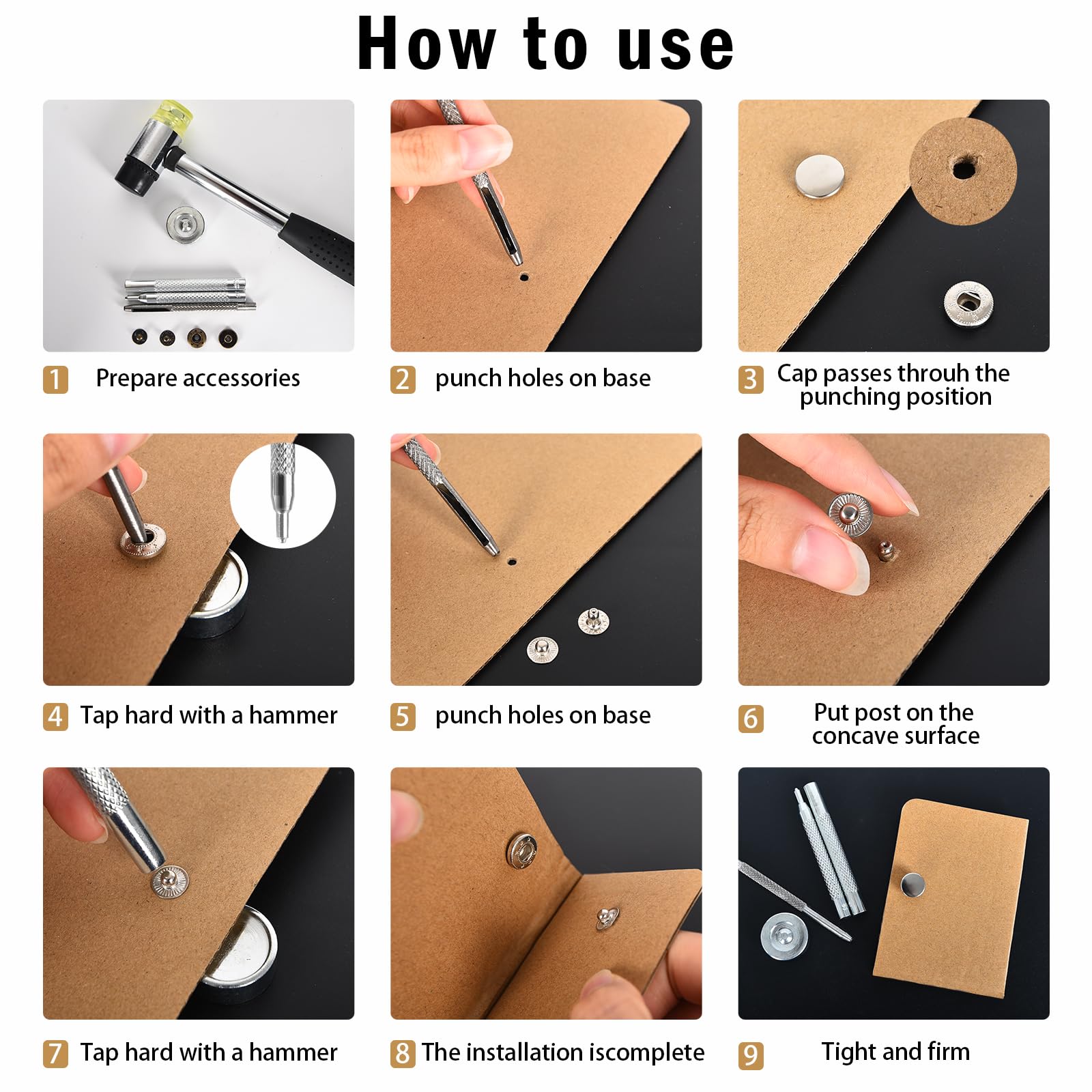 How to use

1 Prepare accessories

2 punch holes on base

3 Cap passes throuh the punching position

4 Tap hard with a hammer

5 punch holes on base

6 Put post on the concave surface

7 Tap hard with a hammer

8 The installation iscomplete

9 Tight and firm