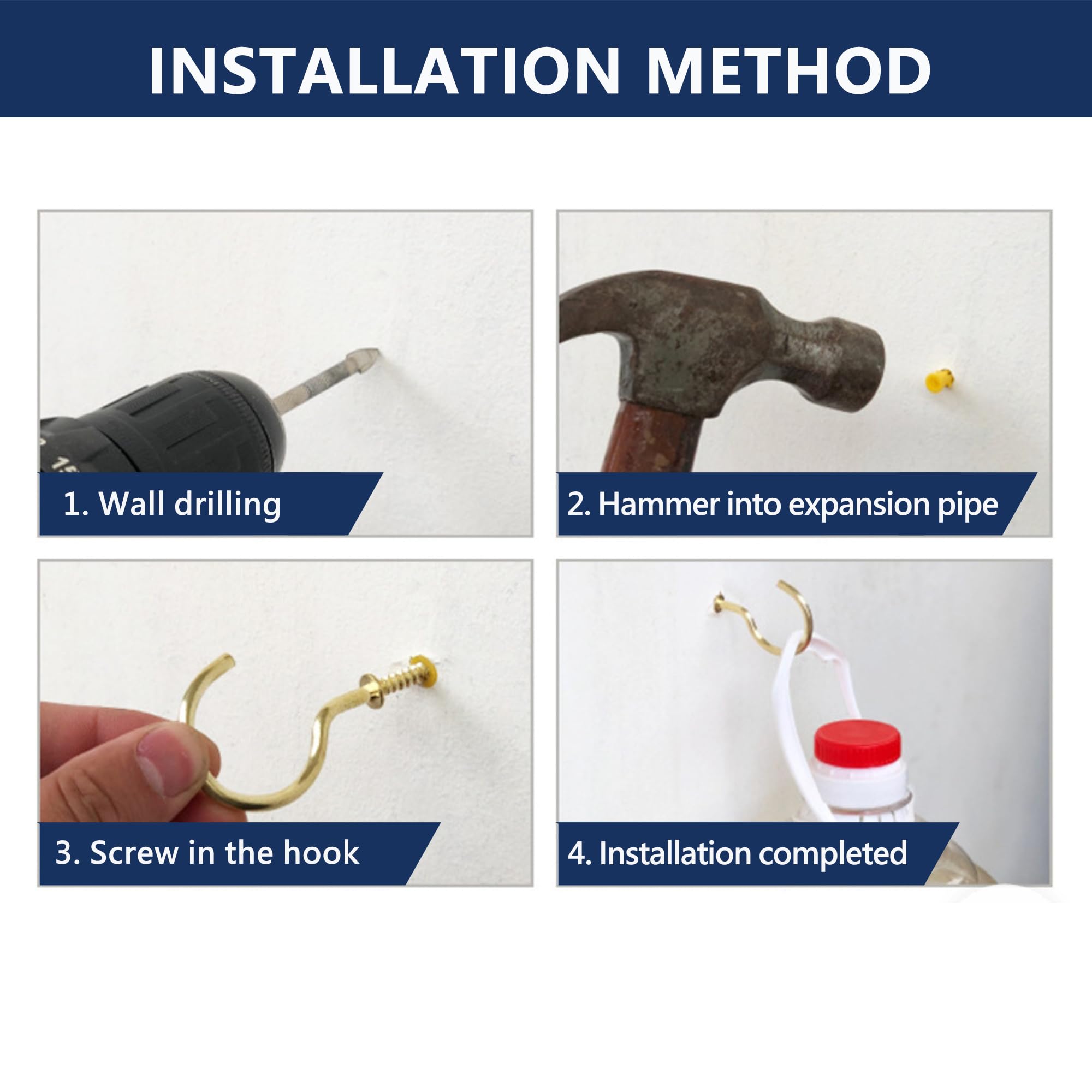 INSTALLATION METHOD

1. Wall drilling

2. Hammer into expansion pipe

3. Screw in the hook

4. Installation completed