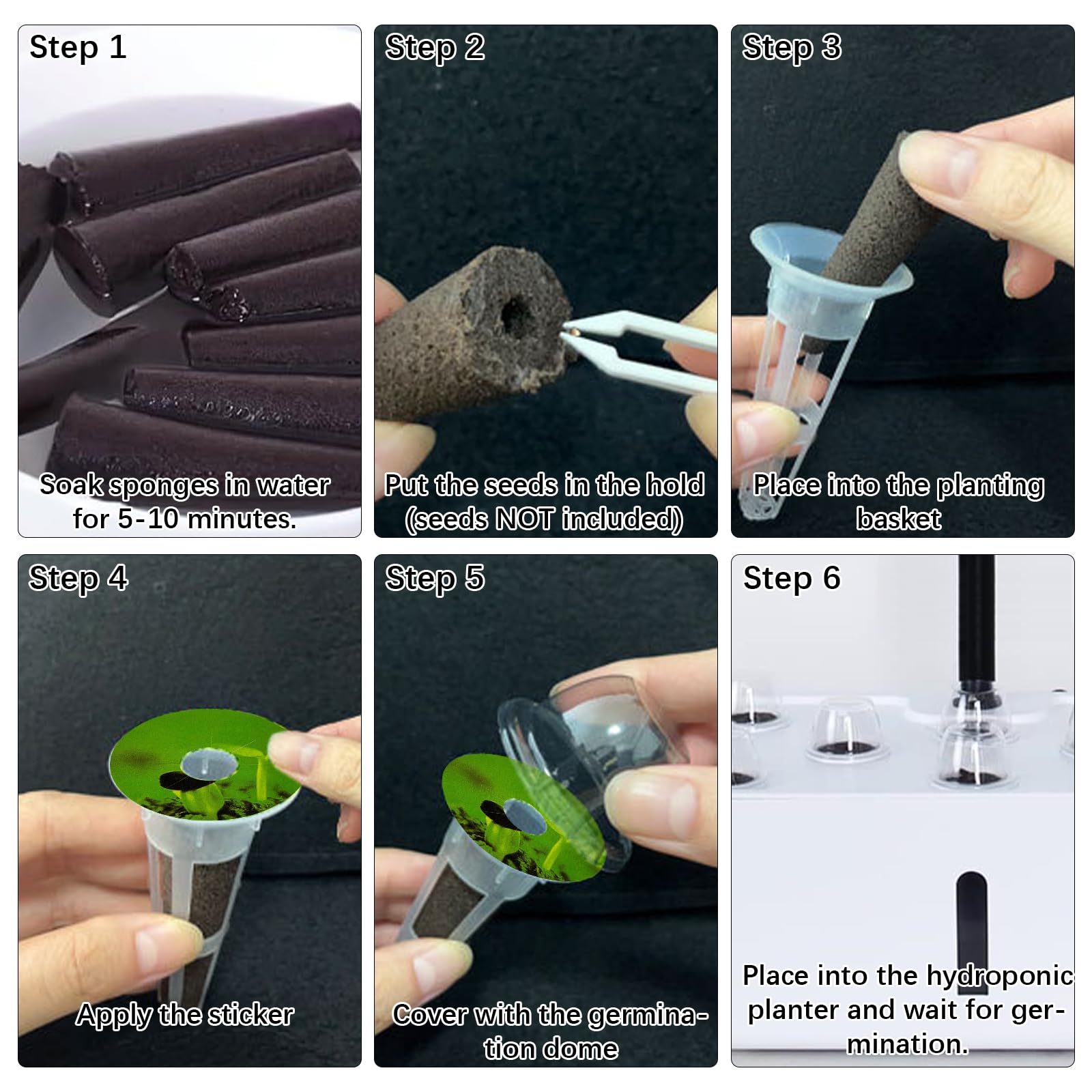 Step 1

Soak sponges in water for 5-10 minutes.

Step 2

Put the seeds in the hold (seeds NOT included)

Step 3

Place into the planting basket

Step 4

Apply the sticker

Step 5

Cover with the germination dome

Step 6

Place into the hydroponic planter and wait for germination.