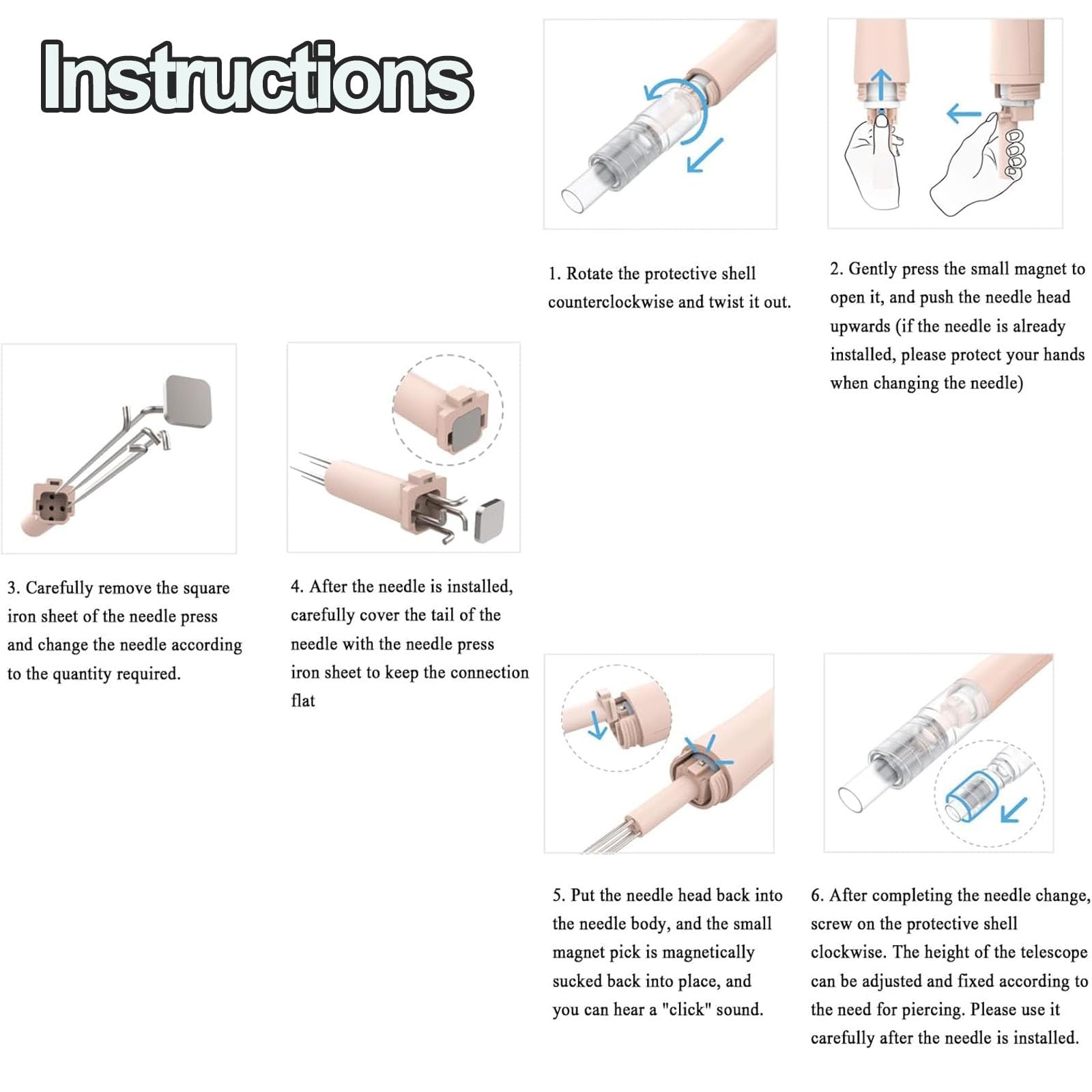 Instructions

1. Rotate the protective shell counterclockwise and twist it out.

2. Gently press the small magnet to open it, and push the needle head upwards (if the needle is already installed, please protect your hands when changing the needle)

3. Carefully remove the square iron sheet of the needle press and change the needle according to the quantity required.

4. After the needle is installed, carefully cover the tail of the needle with the needle press iron sheet to keep the connection flat

5. Put the needle head back into the needle body, and the small magnet pick is magnetically sucked back into place, and you can hear a "click" sound.

6. After completing the needle change, screw on the protective shell clockwise. The height of the telescope can be adjusted and fixed according to the need for piercing. Please use it carefully after the needle is installed.