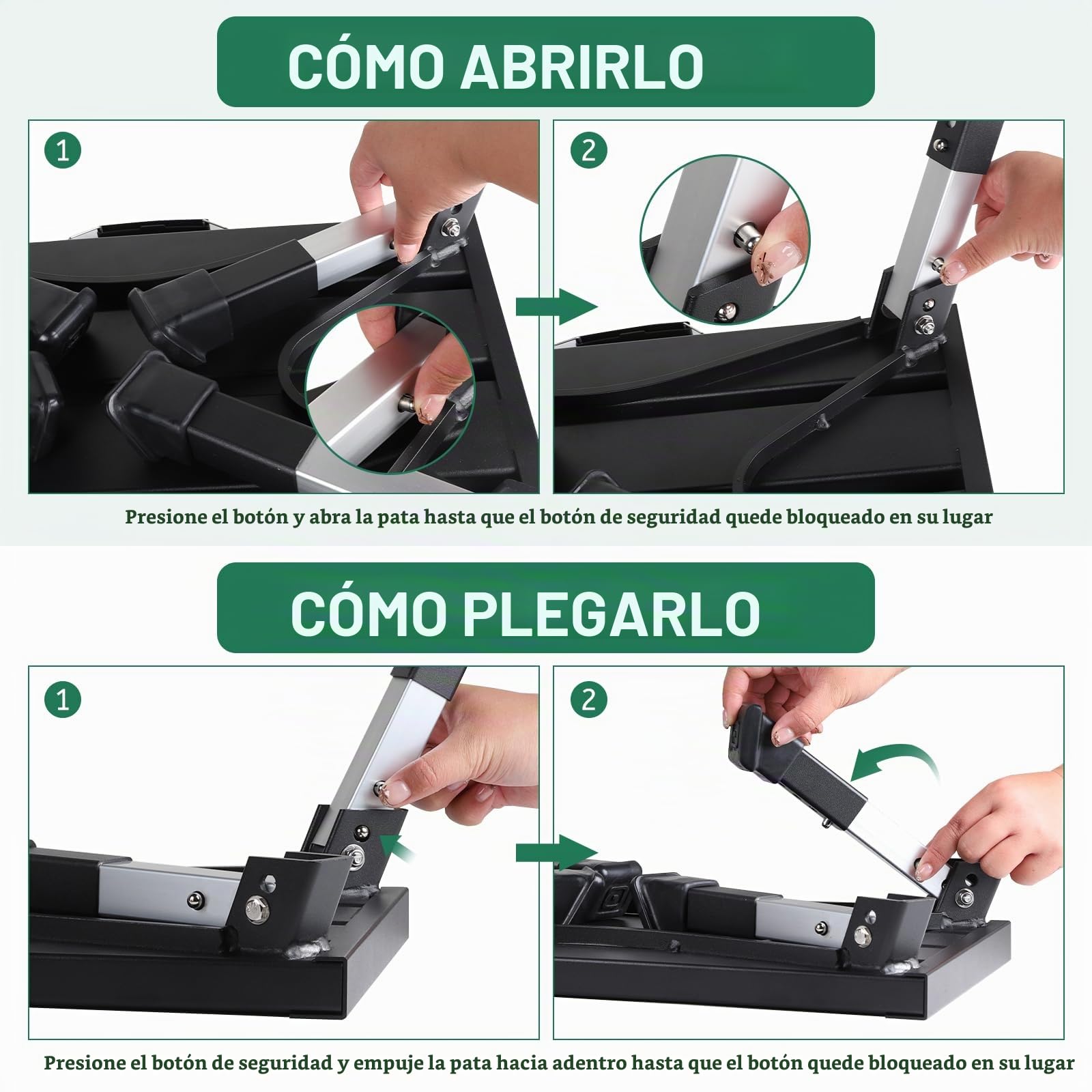 CÓMO ABRIRLO

1

2

Presione el botón y abra la pata hasta que el botón de seguridad quede bloqueado en su lugar

CÓMO PLEGARLO

1

2

Presione el botón de seguridad y empuje la pata hacia adentro hasta que el botón quede bloqueado en su lugar