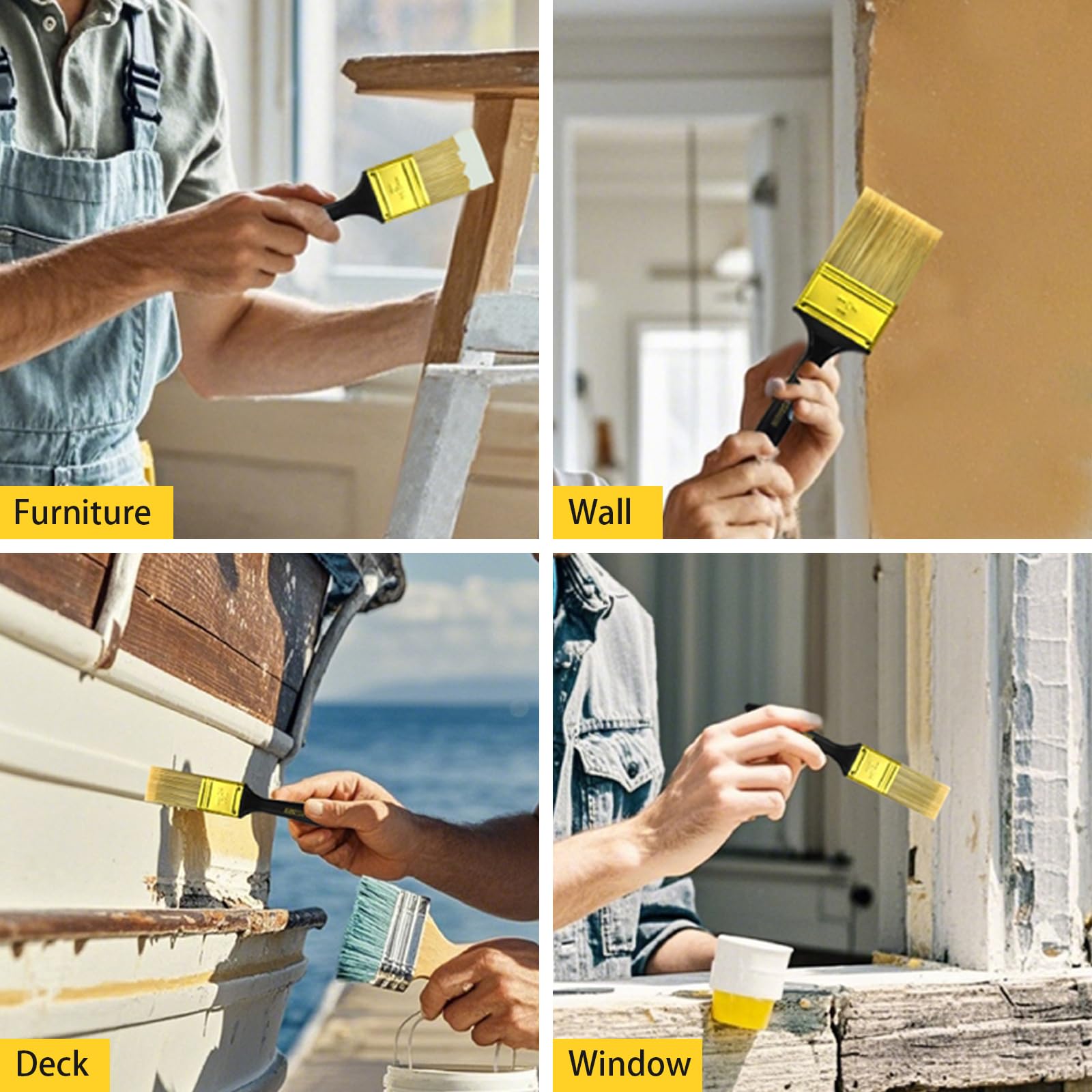 Furniture

Wall

Deck

Window