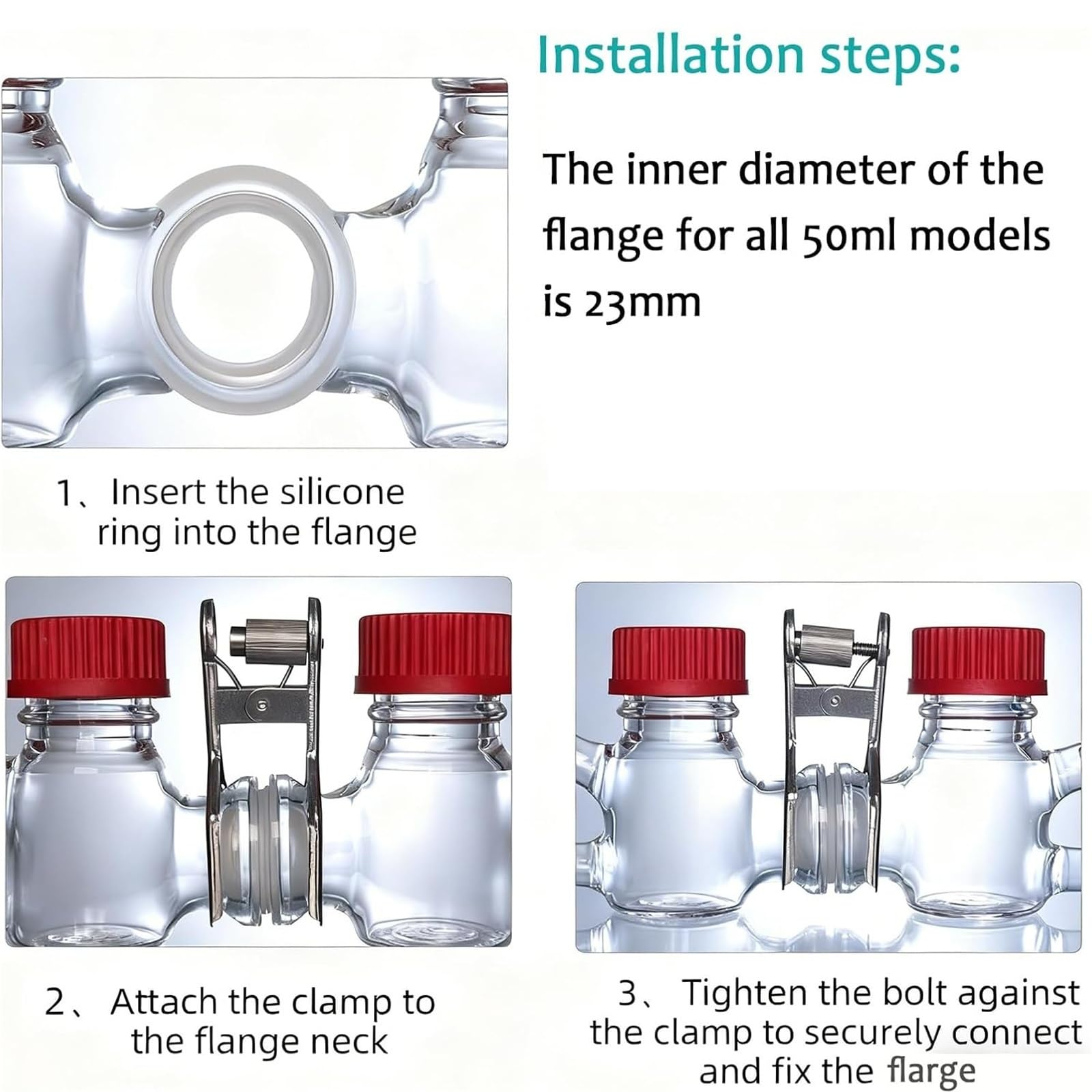 Installation steps:

The inner diameter of the flange for all 50ml models is 23mm

1、Insert the silicone ring into the flange

2、 Attach the clamp to the flange neck

3、 Tighten the bolt against the clamp to securely connect and fix the flarge