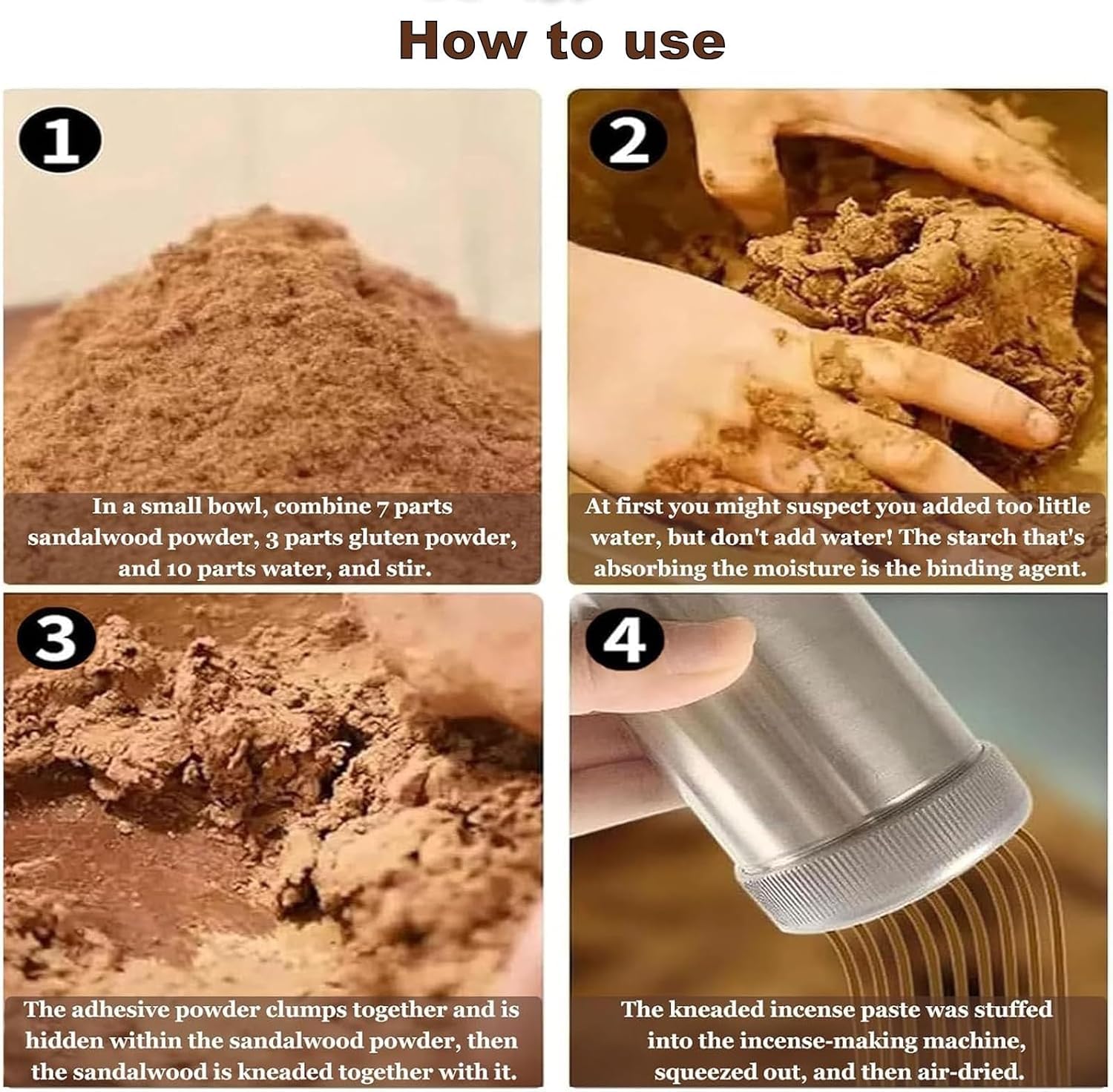 How to use

1

In a small bowl, combine 7 parts sandalwood powder, 3 parts gluten powder, and 10 parts water, and stir.

2

At first you might suspect you added too little water, but don't add water! The starch that's absorbing the moisture is the binding agent.

3

The adhesive powder clumps together and is hidden within the sandalwood powder, then the sandalwood is kneaded together with it.

4

The kneaded incense paste was stuffed into the incense-making machine, squeezed out, and then air-dried.