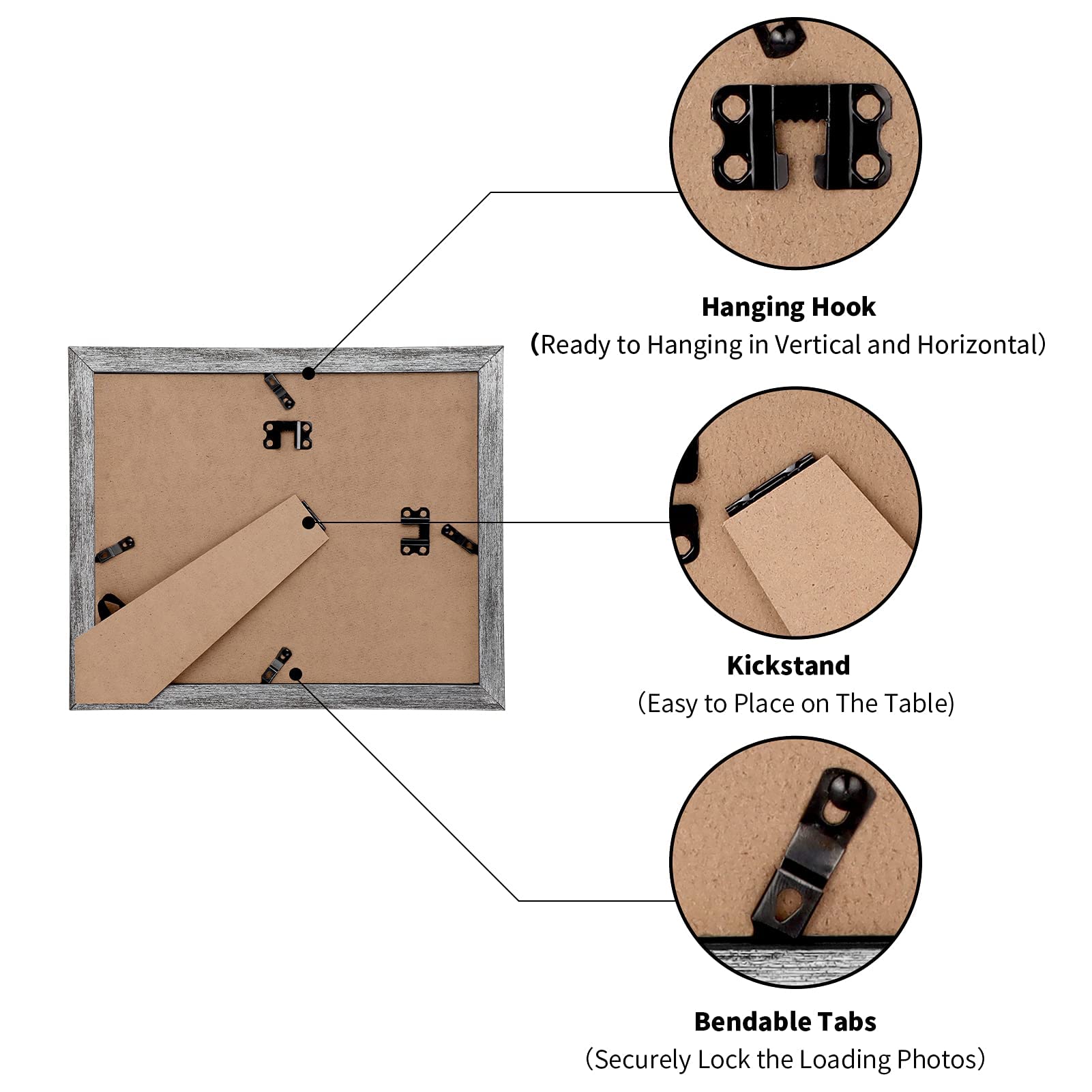 Hanging Hook
(Ready to Hanging in Vertical and Horizontal)

Kickstand
(Easy to Place on The Table)

Bendable Tabs
(Securely Lock the Loading Photos)